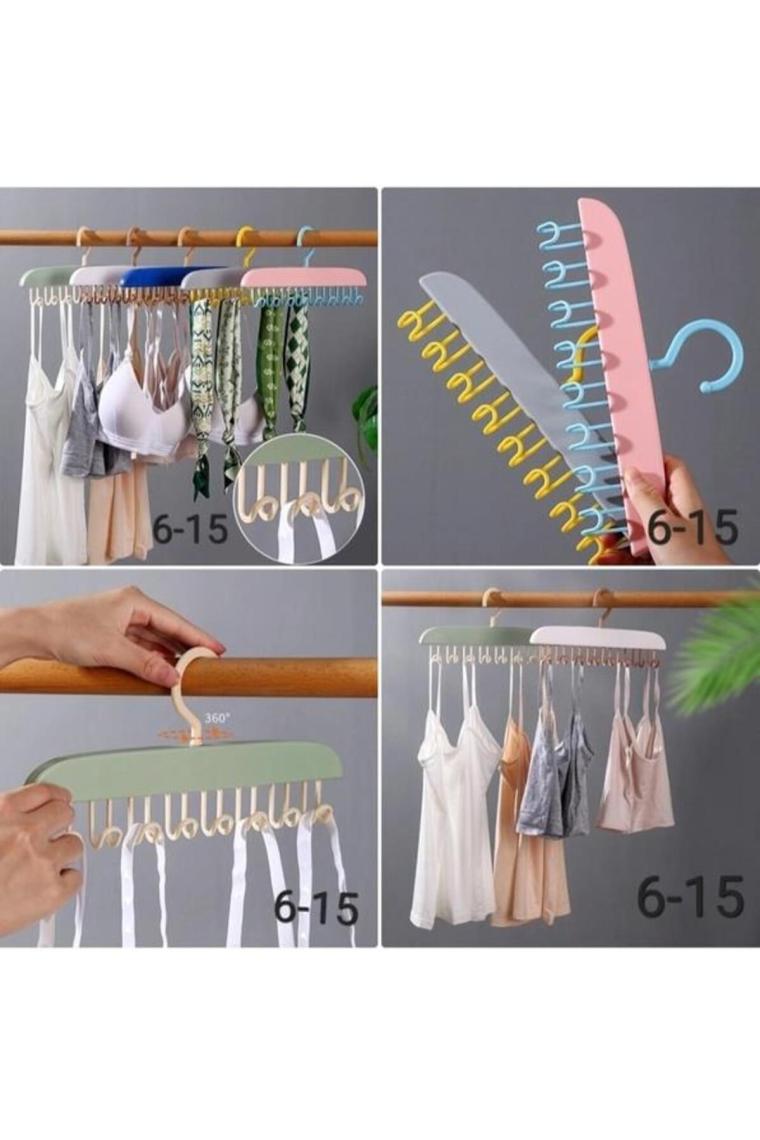 6-15

6-15

360°

6-15

6-15