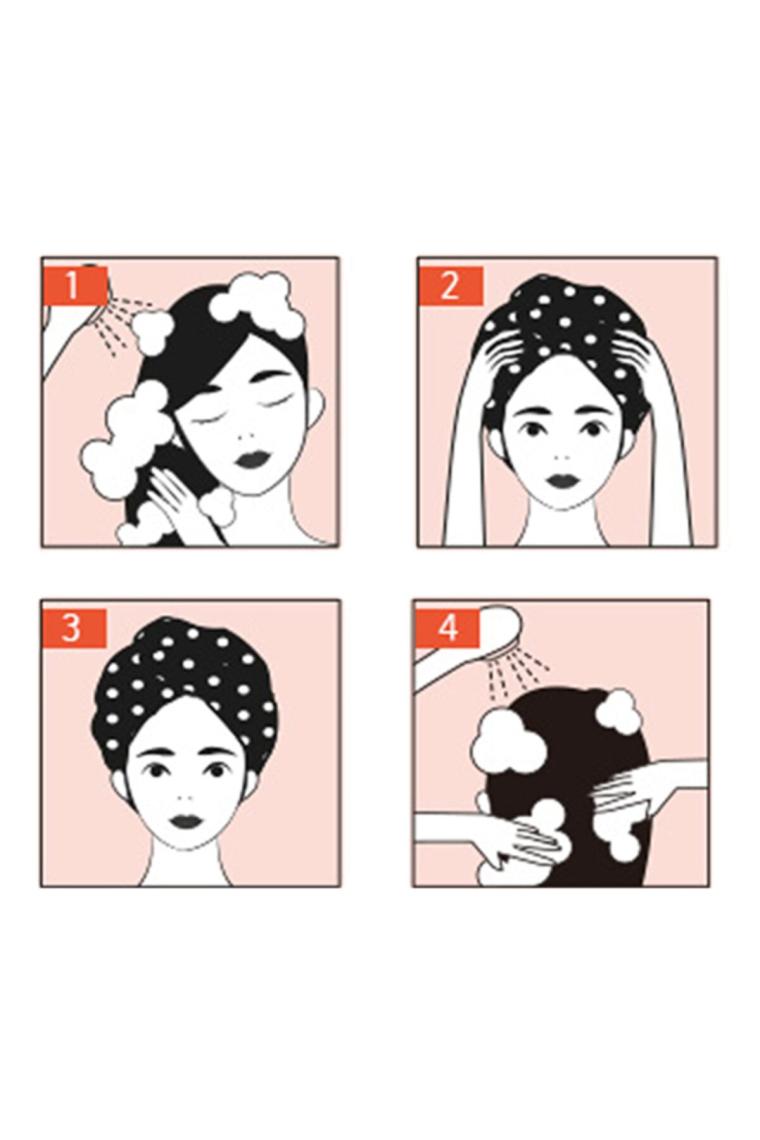 1

2

3

4