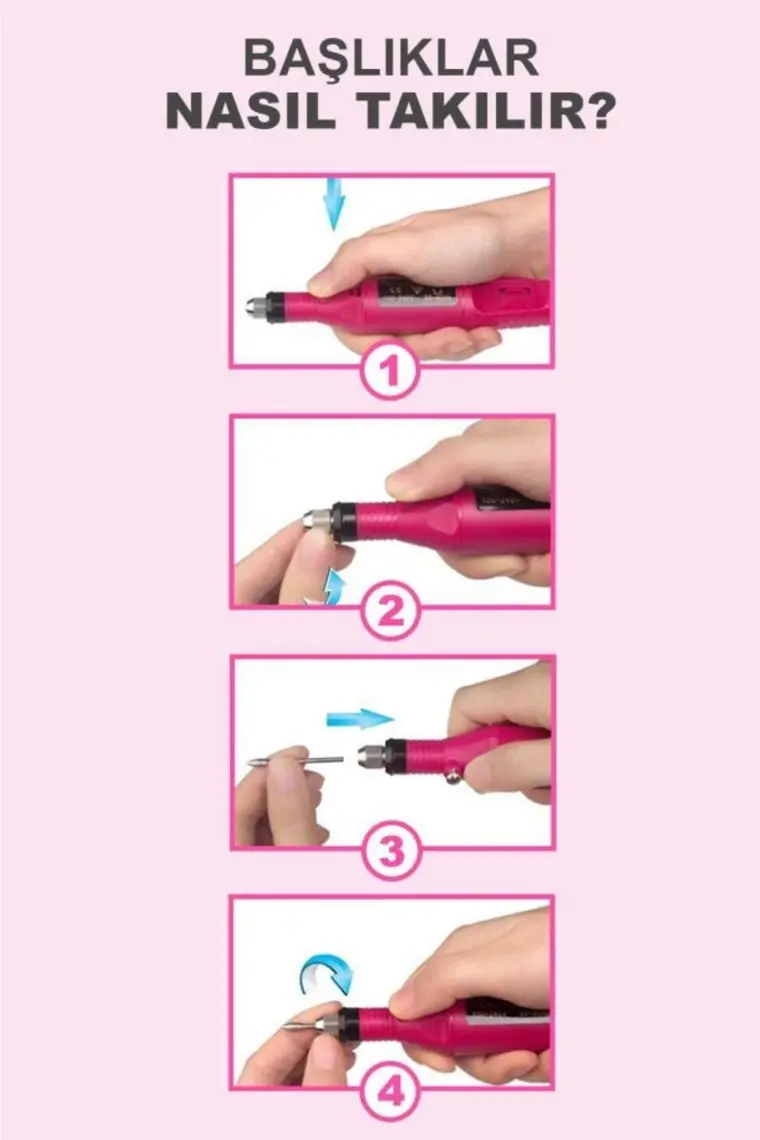 BAŞLIKLAR
NASIL TAKILIR?

1

2

3

4