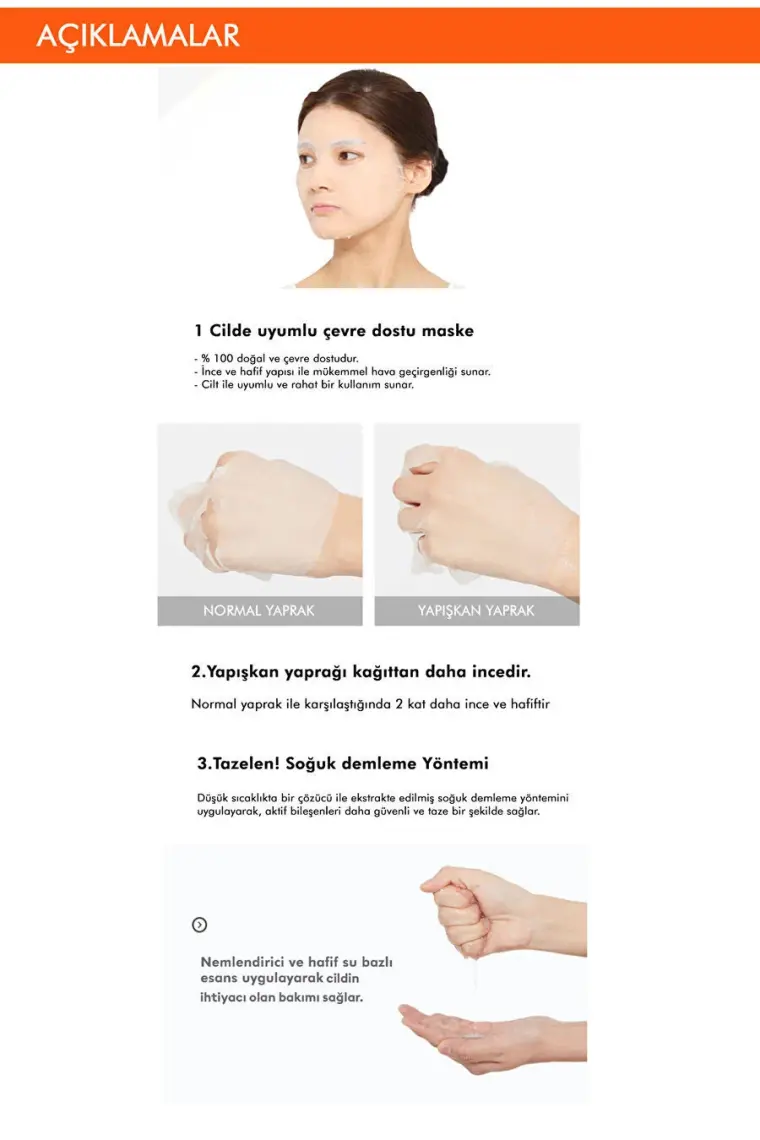 AÇIKLAMALAR

1 Cilde uyumlu çevre dostu maske

- % 100 doğal ve çevre dostudur.
- İnce ve hafif yapısı ile mükemmel hava geçirgenliği sunar.
- Cilt ile uyumlu ve rahat bir kullanım sunar.

NORMAL YAPRAK

YAPIŞKAN YAPRAK

2.Yapışkan yaprağı kağıttan daha incedir.

Normal yaprak ile karşılaştığında 2 kat daha ince ve hafiftir

3.Tazelen! Soğuk demleme Yöntemi

Düşük sıcaklıkta bir çözücü ile ekstrakte edilmiş soğuk demleme yöntemini uygulayarak, aktif bileşenleri daha güvenli ve taze bir şekilde sağlar.

Nemlendirici ve hafif su bazlı esans uygulayarak cildin ihtiyacı olan bakımı sağlar.