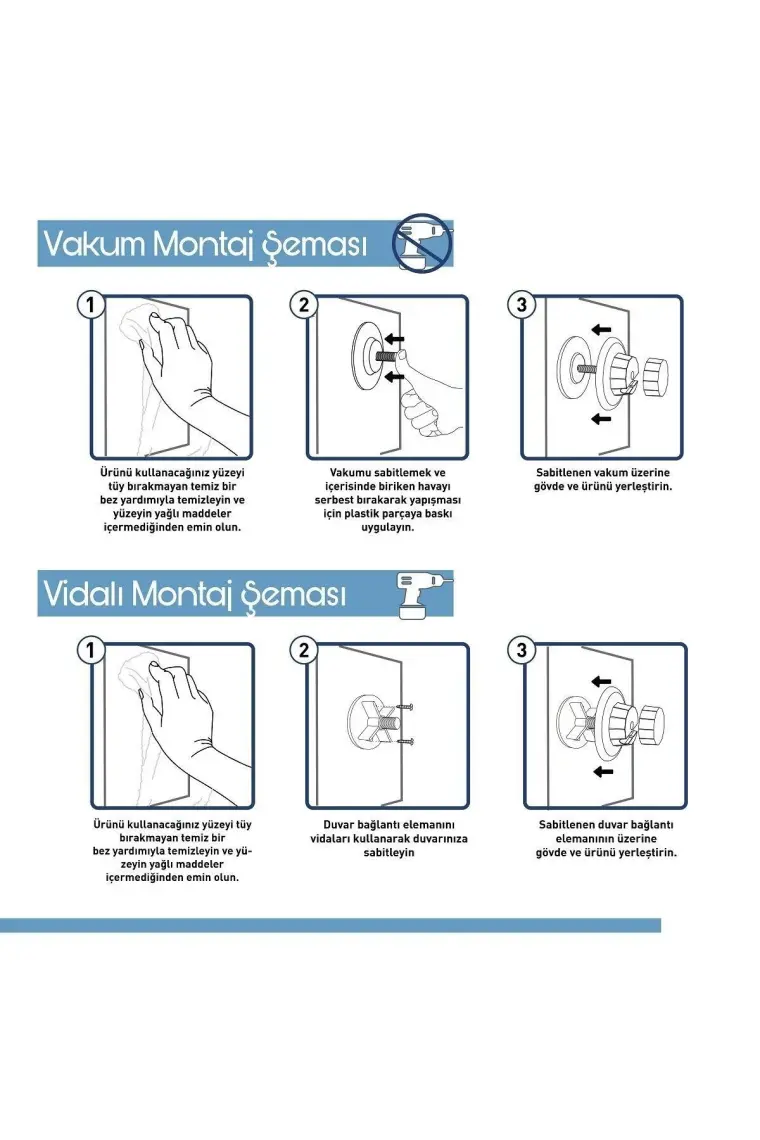 Vakum Montaj Şeması

1

Ürünü kullanacağınız yüzeyi tüy bırakmayan temiz bir bez yardımıyla temizleyin ve yüzeyin yağlı maddeler içermediğinden emin olun.

2

Vakumu sabitlemek ve içerisinde biriken havayı serbest bırakarak yapışması için plastik parçaya baskı uygulayın.

3

Sabitlenen vakum üzerine gövde ve ürünü yerleştirin.

Vidalı Montaj Şeması

1

Ürünü kullanacağınız yüzeyi tüy bırakmayan temiz bir bez yardımıyla temizleyin ve yüzeyin yağlı maddeler içermediğinden emin olun.

2

Duvar bağlantı elemanını vidaları kullanarak duvarınıza sabitleyin

3

Sabitlenen duvar bağlantı elemanının üzerine gövde ve ürünü yerleştirin.