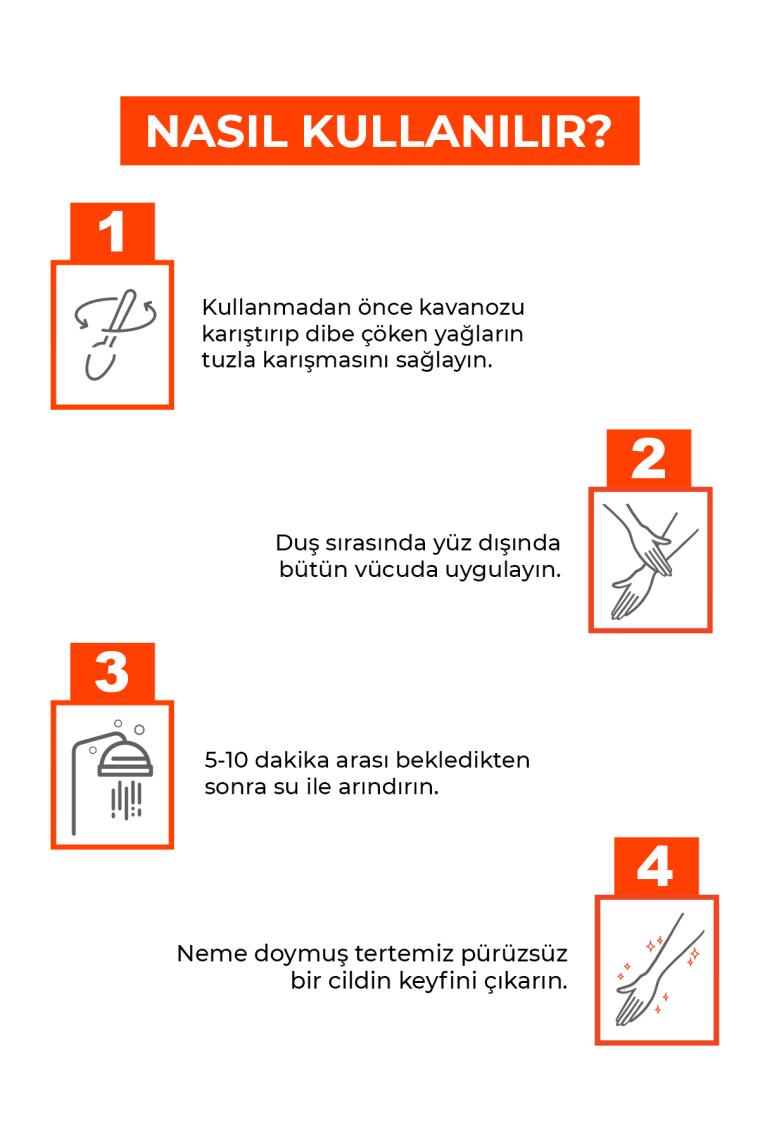 NASIL KULLANILIR?

1

Kullanmadan önce kavanozu karıştırıp dibe çöken yağların tuzla karışmasını sağlayın.

2

Duş sırasında yüz dışında bütün vücuda uygulayın.

3

5-10 dakika arası bekledikten sonra su ile arındırın.

4

Neme doymuş tertemiz pürüzsüz bir cildin keyfini çıkarın.