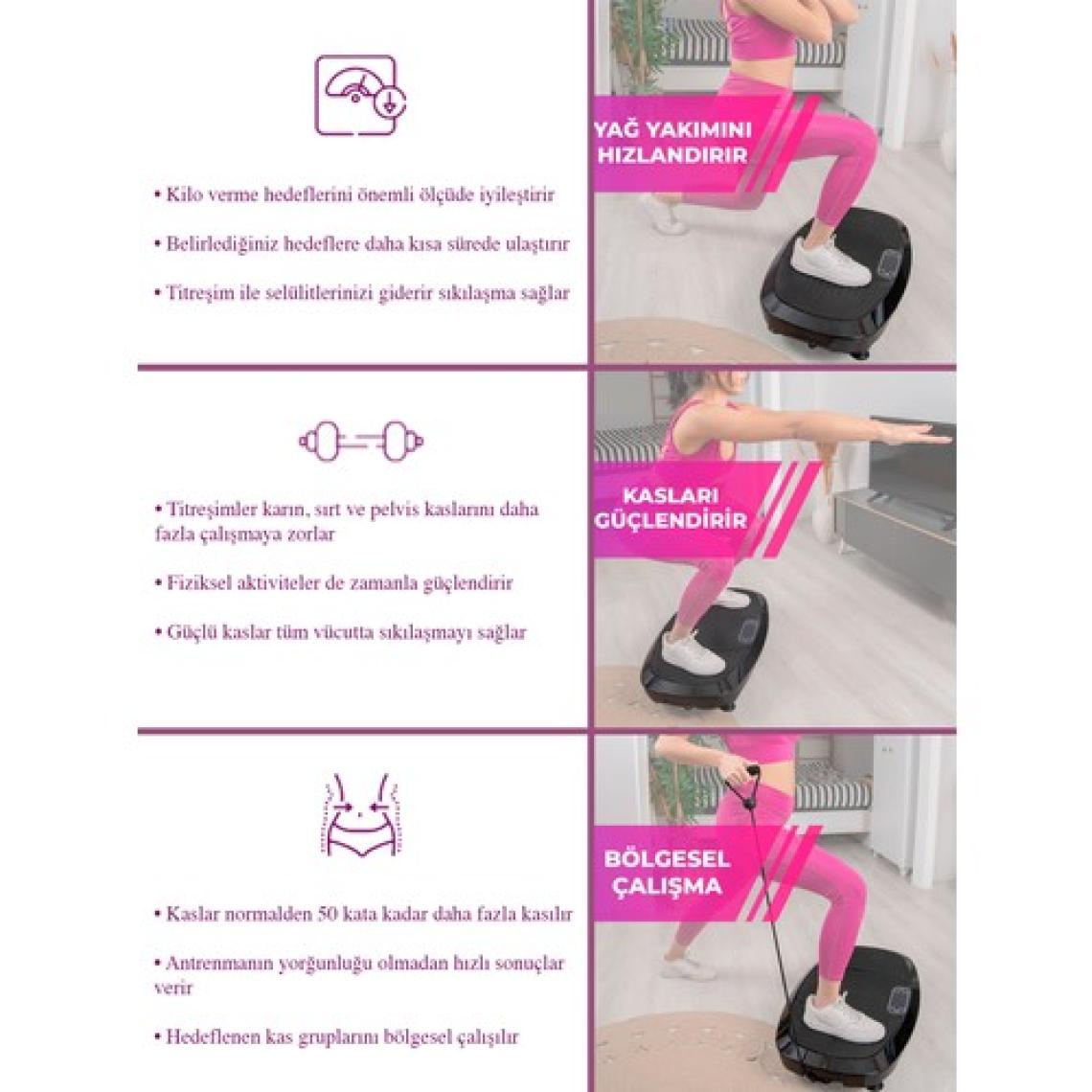 • Kilo verme hedeflerini önemli ölçüde iyileştirir

• Belirlediğiniz hedeflere daha kısa sürede ulaştırır

• Titreşim ile selülitlerinizi giderir sıkılaşma sağlar

YAĞ YAKIMINI HIZLANDIRIR

• Titreşimler karın, sırt ve pelvis kaslarını daha fazla çalışmaya zorlar

• Fiziksel aktiviteler de zamanla güçlendirir

• Güçlü kaslar tüm vücutta sıkılaşmayı sağlar

KASLARI GÜÇLENDİRİR

• Kaslar normalden 50 kata kadar daha fazla kasılır

• Antrenmanın yorgunluğu olmadan hızlı sonuçlar verir

• Hedeflenen kas gruplarını bölgesel çalışılır

BÖLGESEL ÇALIŞMA