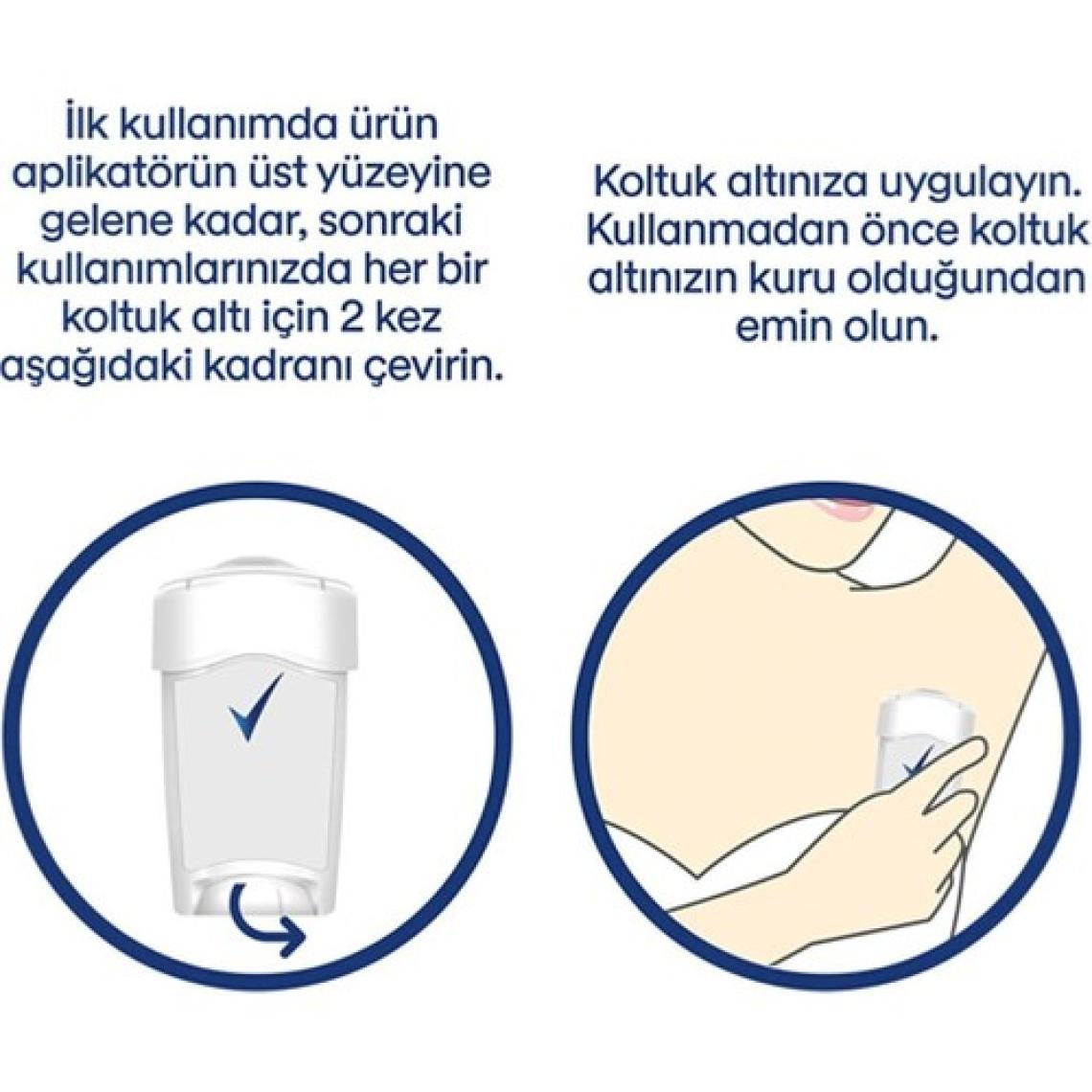 İlk kullanımda ürün aplikatörün üst yüzeyine gelene kadar, sonraki kullanımlarınızda her bir koltuk altı için 2 kez aşağıdaki kadranı çevirin.

Koltuk altınıza uygulayın. Kullanmadan önce koltuk altınızın kuru olduğundan emin olun.