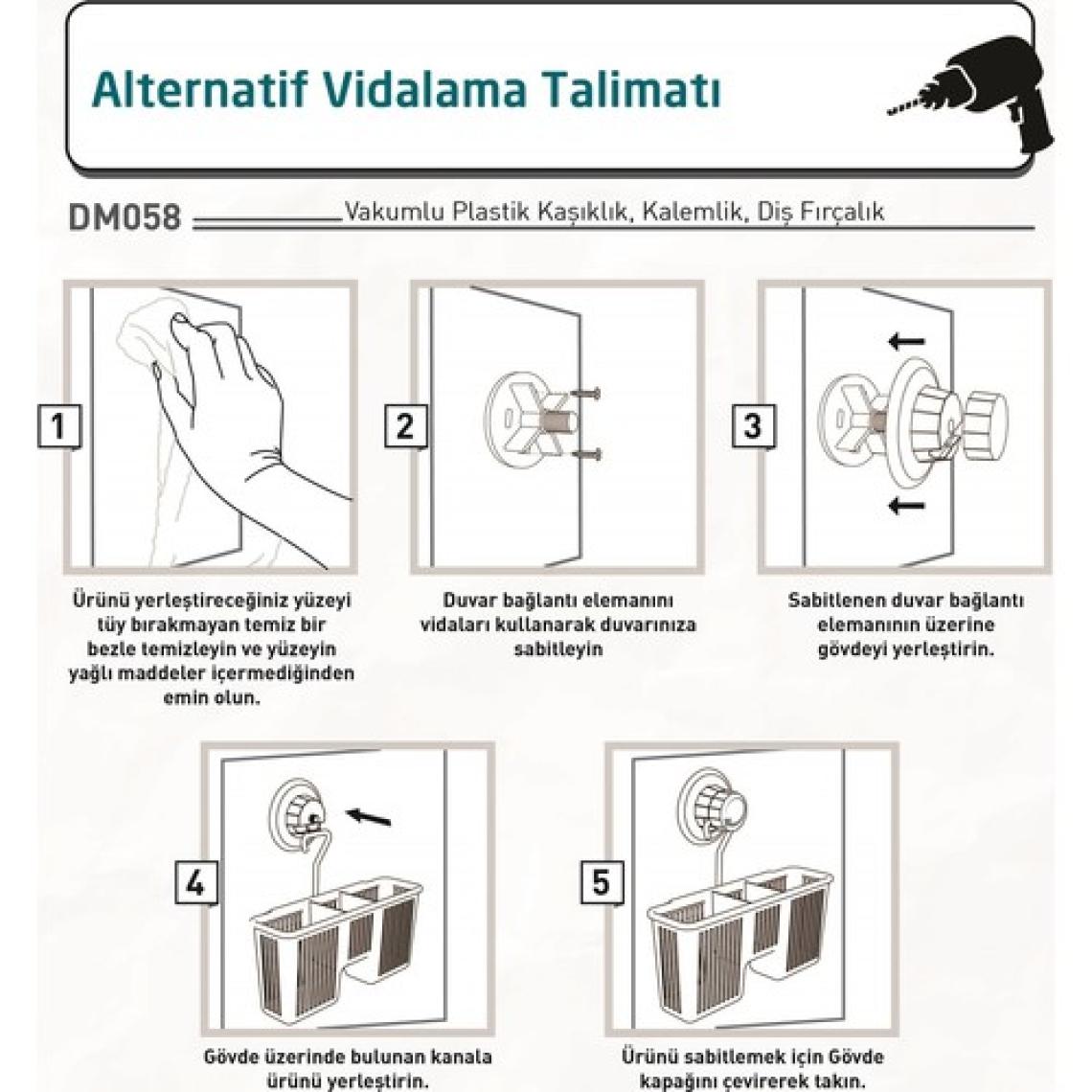 Alternatif Vidalama Talimatı

DM058 Vakumlu Plastik Kaşıklık, Kalemlik, Diş Fırçalık

1

Ürünü yerleştireceğiniz yüzeyi tüy bırakmayan temiz bir bezle temizleyin ve yüzeyin yağlı maddeler içermediğinden emin olun.

2

Duvar bağlantı elemanını vidaları kullanarak duvarınıza sabitleyin

3

Sabitlenen duvar bağlantı elemanının üzerine gövdeyi yerleştirin.

4

Gövde üzerinde bulunan kanala ürünü yerleştirin.

5

Ürünü sabitlemek için Gövde kapağını çevirerek takın.