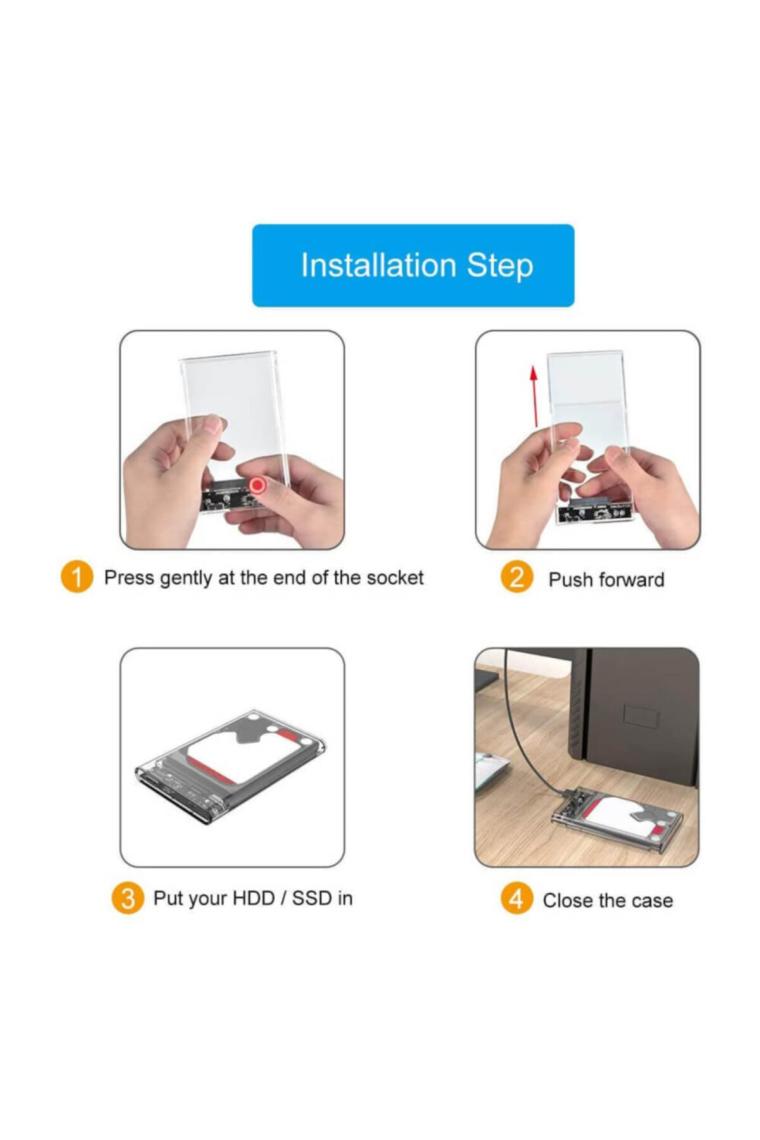 Installation Step

1 Press gently at the end of the socket

2 Push forward

3 Put your HDD / SSD in

4 Close the case