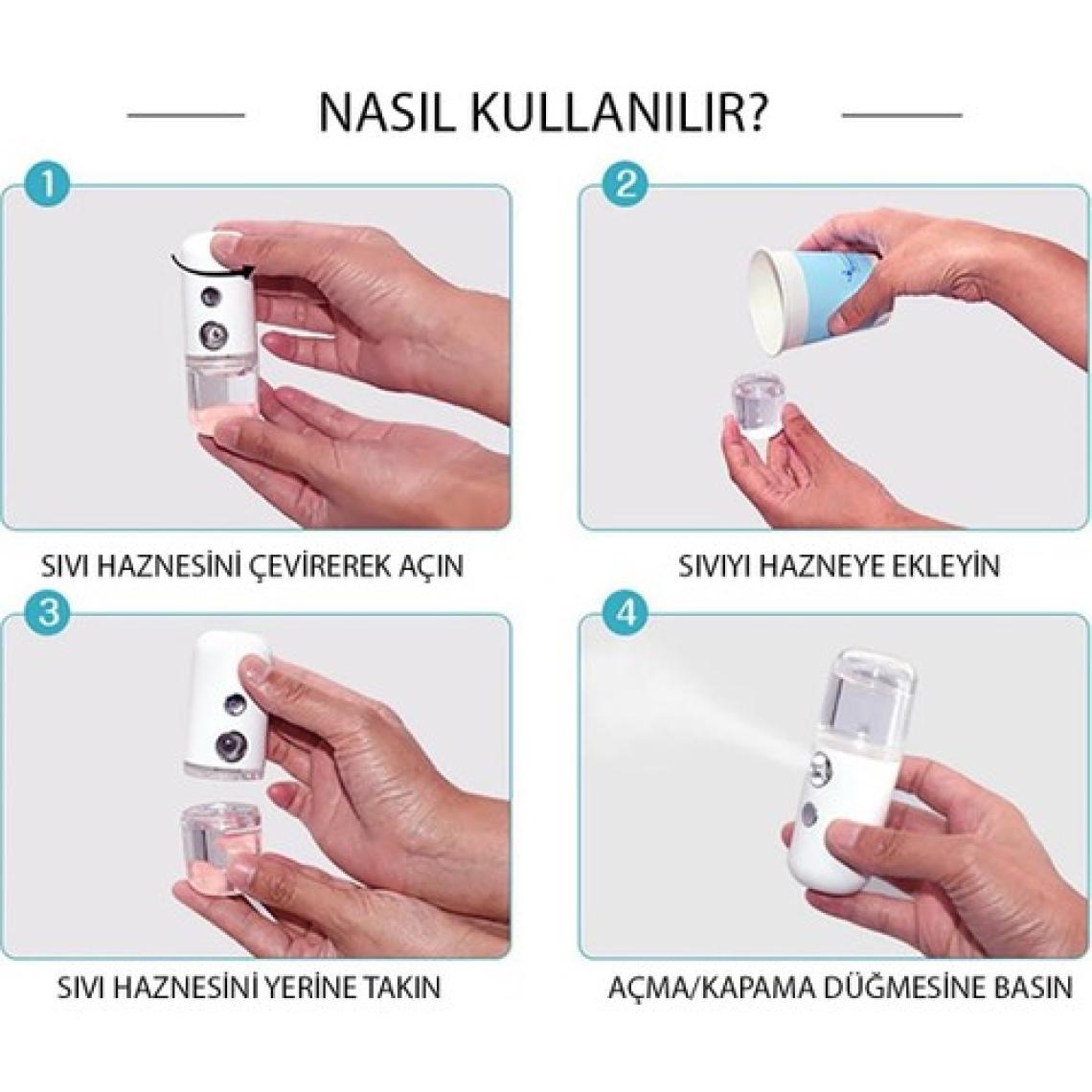 NASIL KULLANILIR?

1

SIVI HAZNESİNİ ÇEVİREREK AÇIN

2

SIVIYI HAZNEYE EKLEYİN

3

SIVI HAZNESİNİ YERİNE TAKIN

4

AÇMA/KAPAMA DÜĞMESİNE BASIN