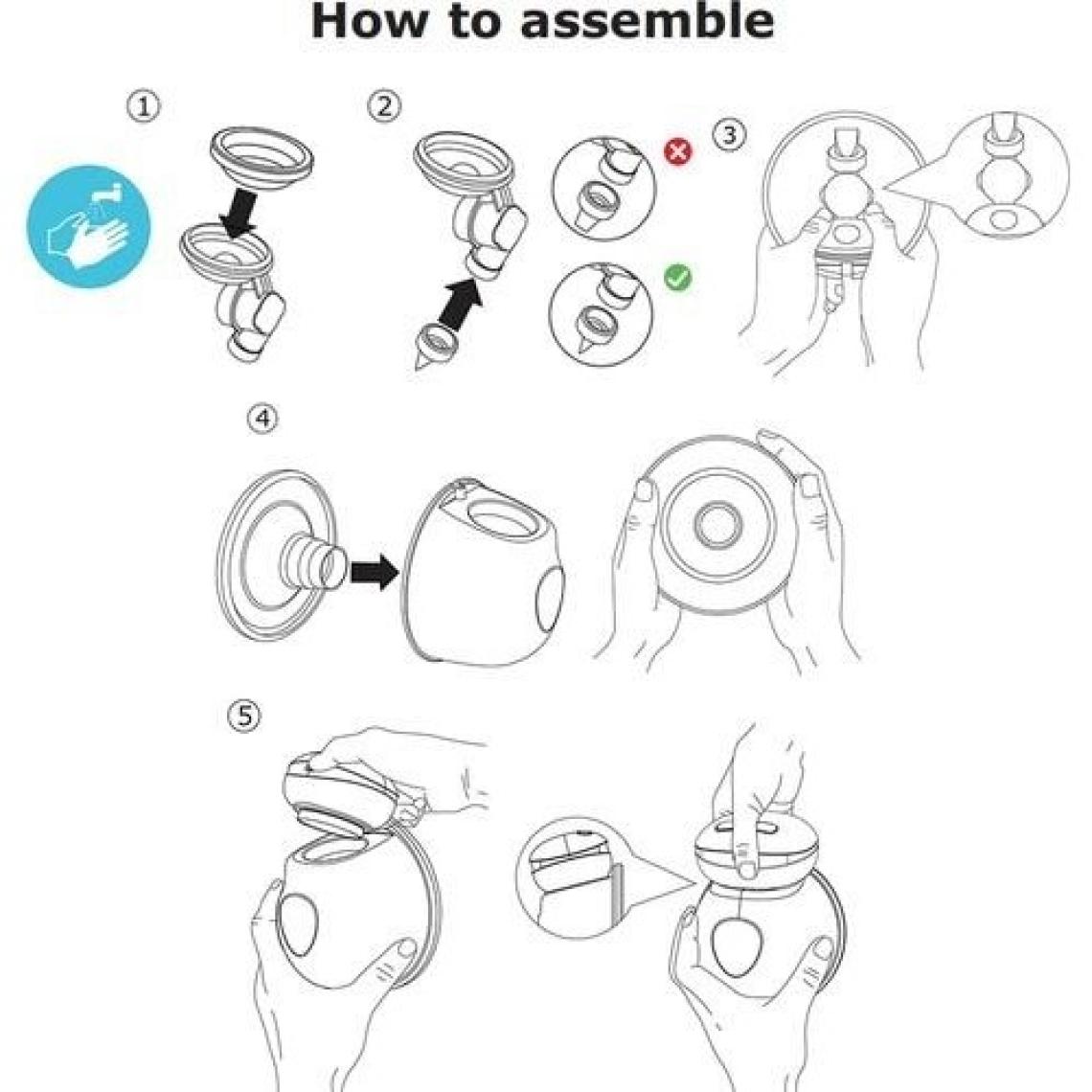 How to assemble

①

②

③

④

⑤