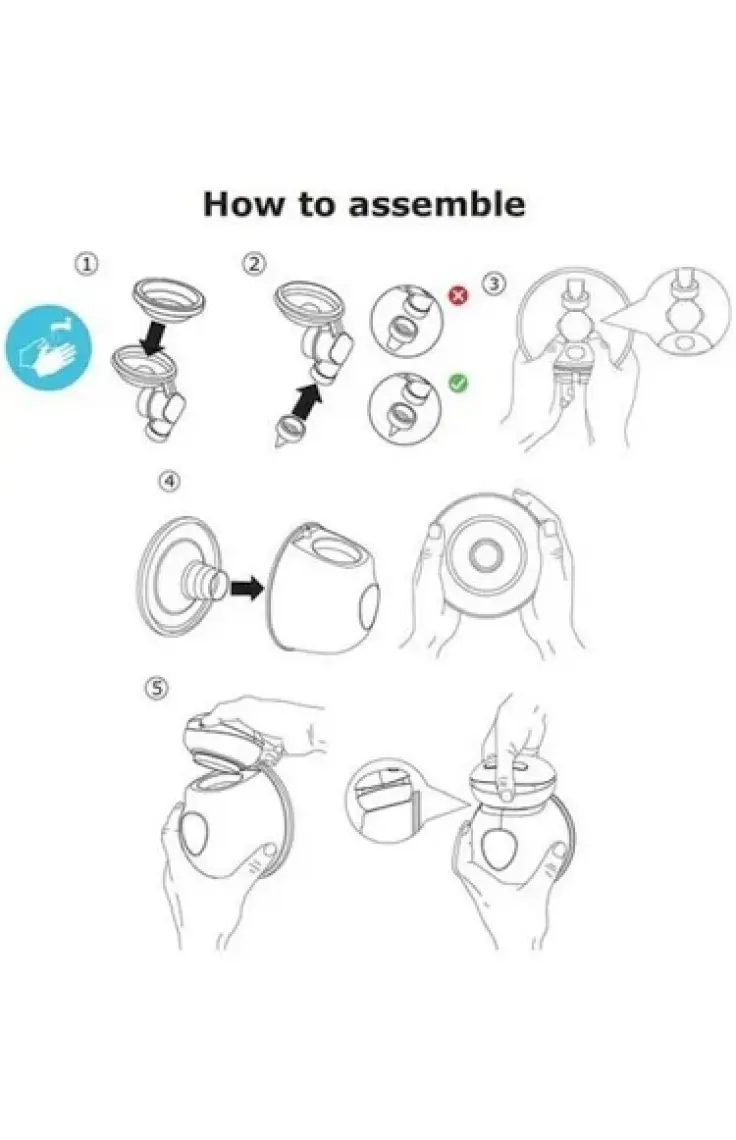 How to assemble

①

②

③

④

⑤