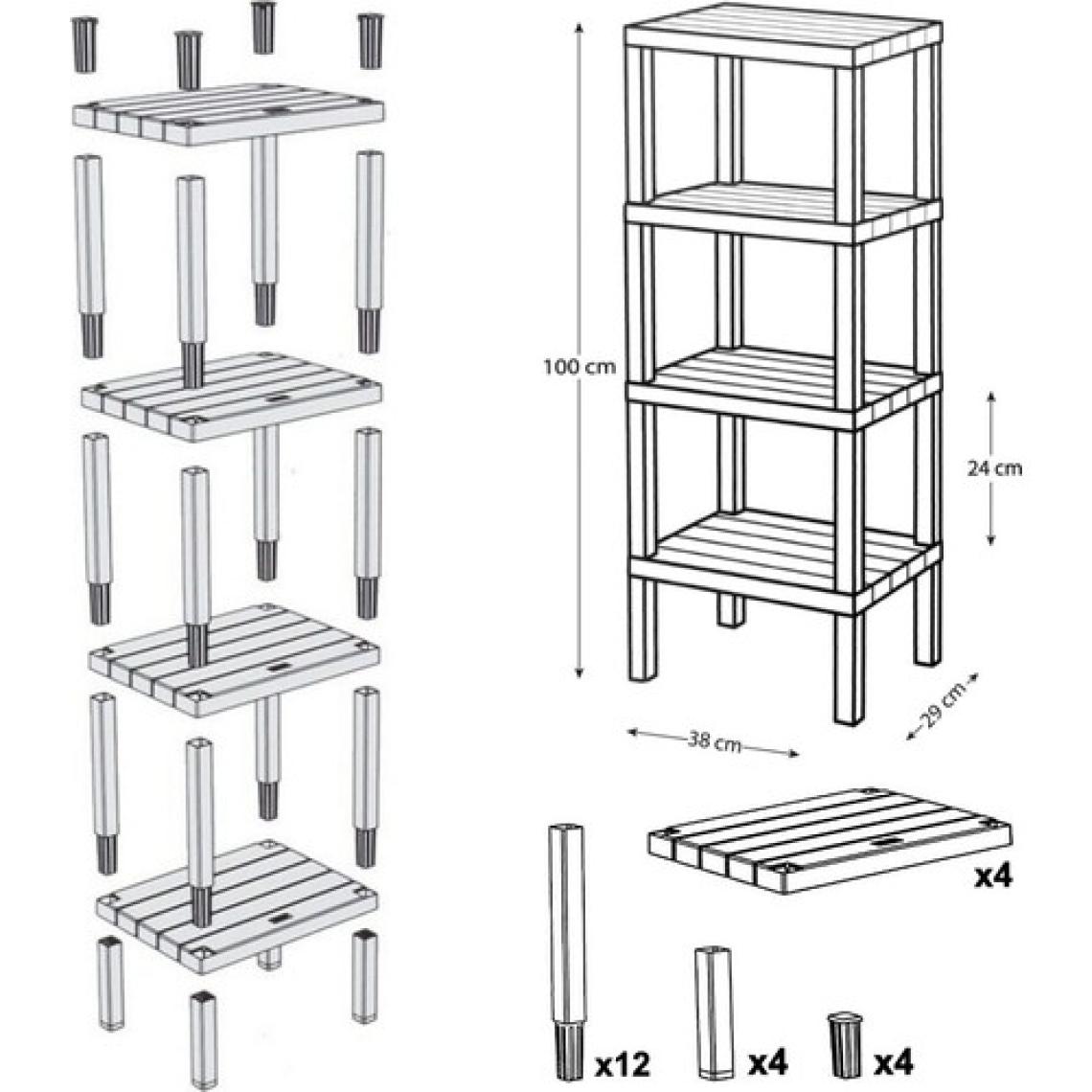 100 cm

24 cm

38 cm

29 cm

x4

x12

x4

x4