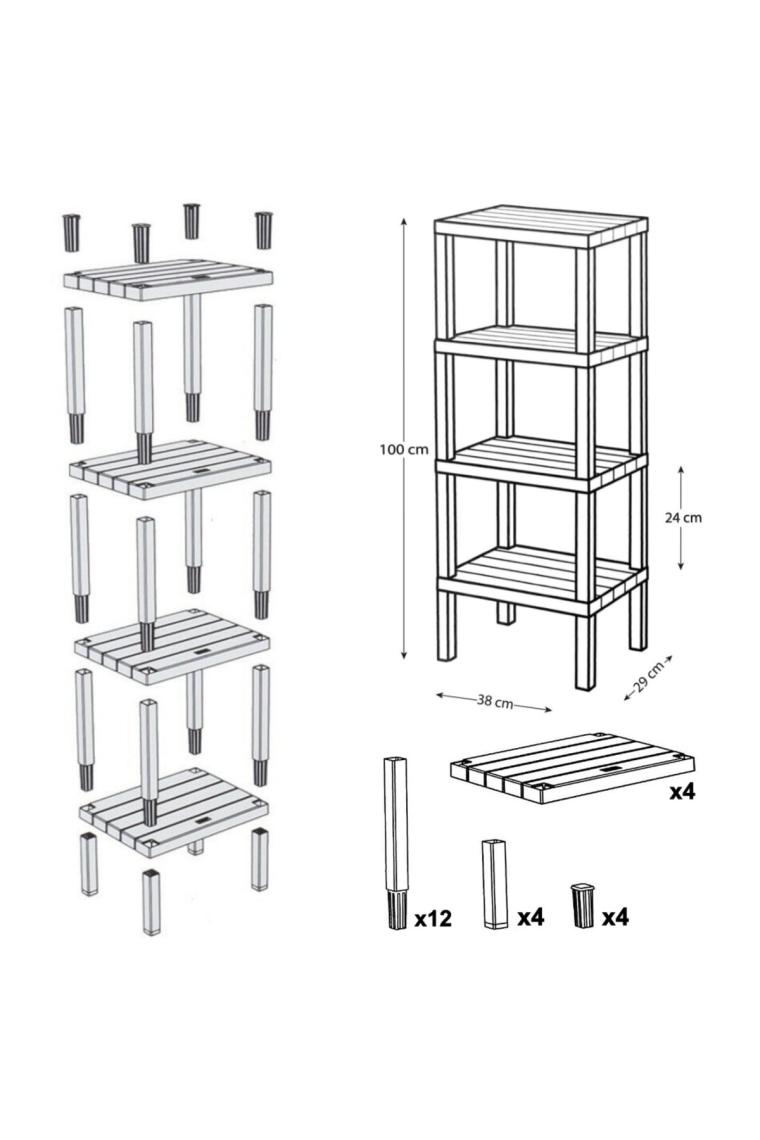 100 cm

24 cm

38 cm

29 cm

x4

x12

x4

x4