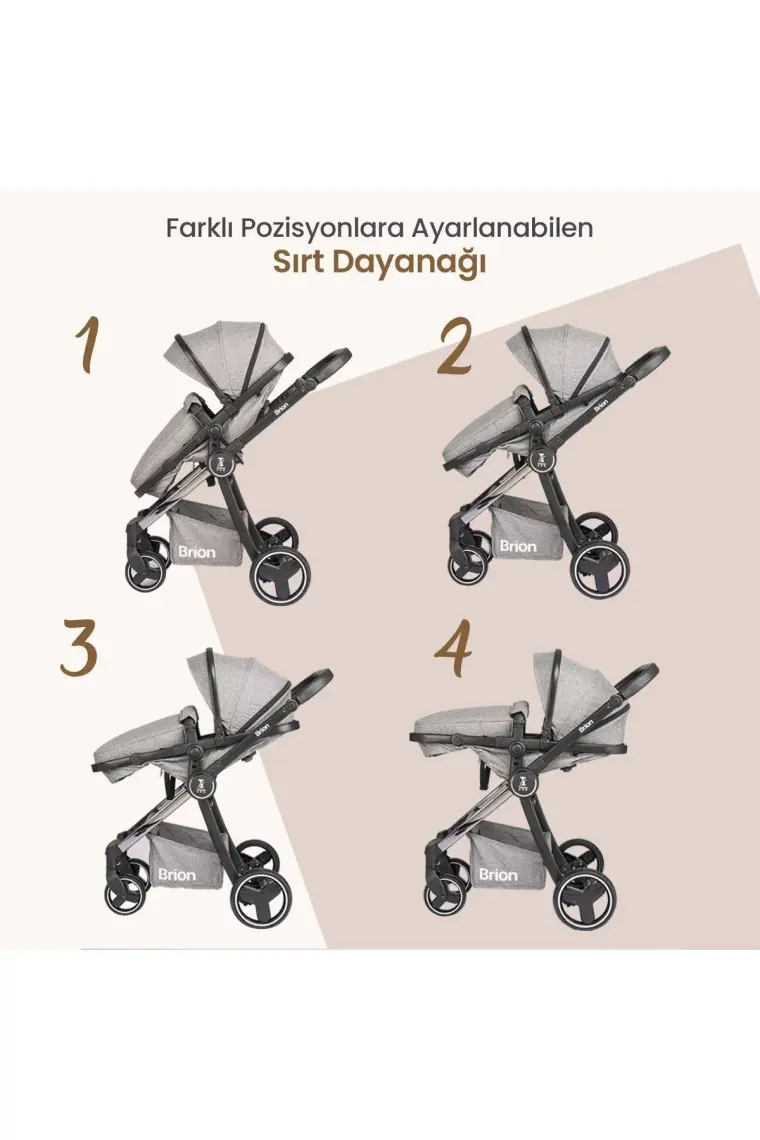 Farklı Pozisyonlara Ayarlanabilen
Sırt Dayanağı

1

Brion

Brion

2

Brion

Brion

3

Brion

Brion

4

Brion

Brion