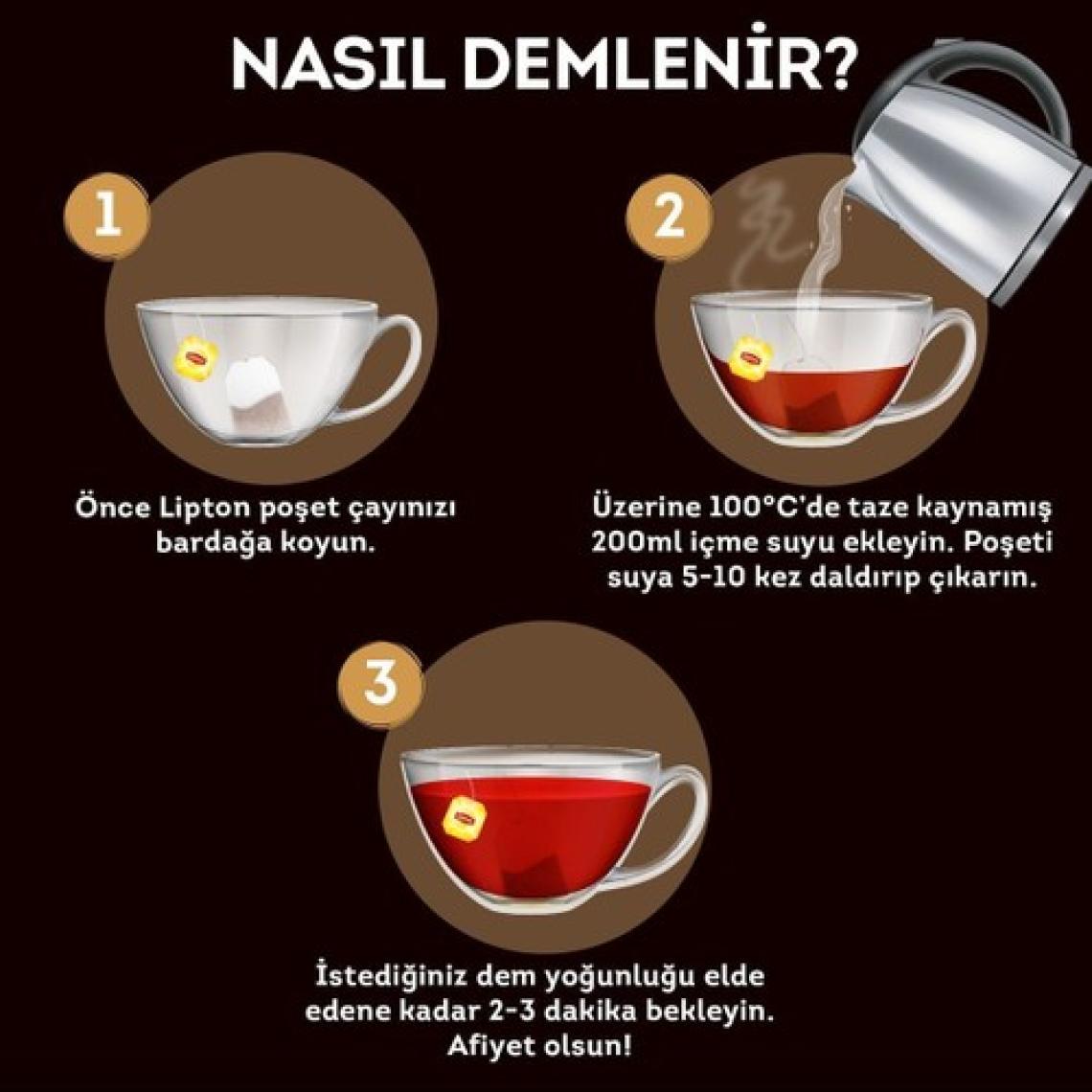 NASIL DEMLENİR?

1

Önce Lipton poşet çayınızı bardağa koyun.

2

Üzerine 100°C'de taze kaynamış 200ml içme suyu ekleyin. Poşeti suya 5-10 kez daldırıp çıkarın.

3

İstediğiniz dem yoğunluğu elde edene kadar 2-3 dakika bekleyin. Afiyet olsun!