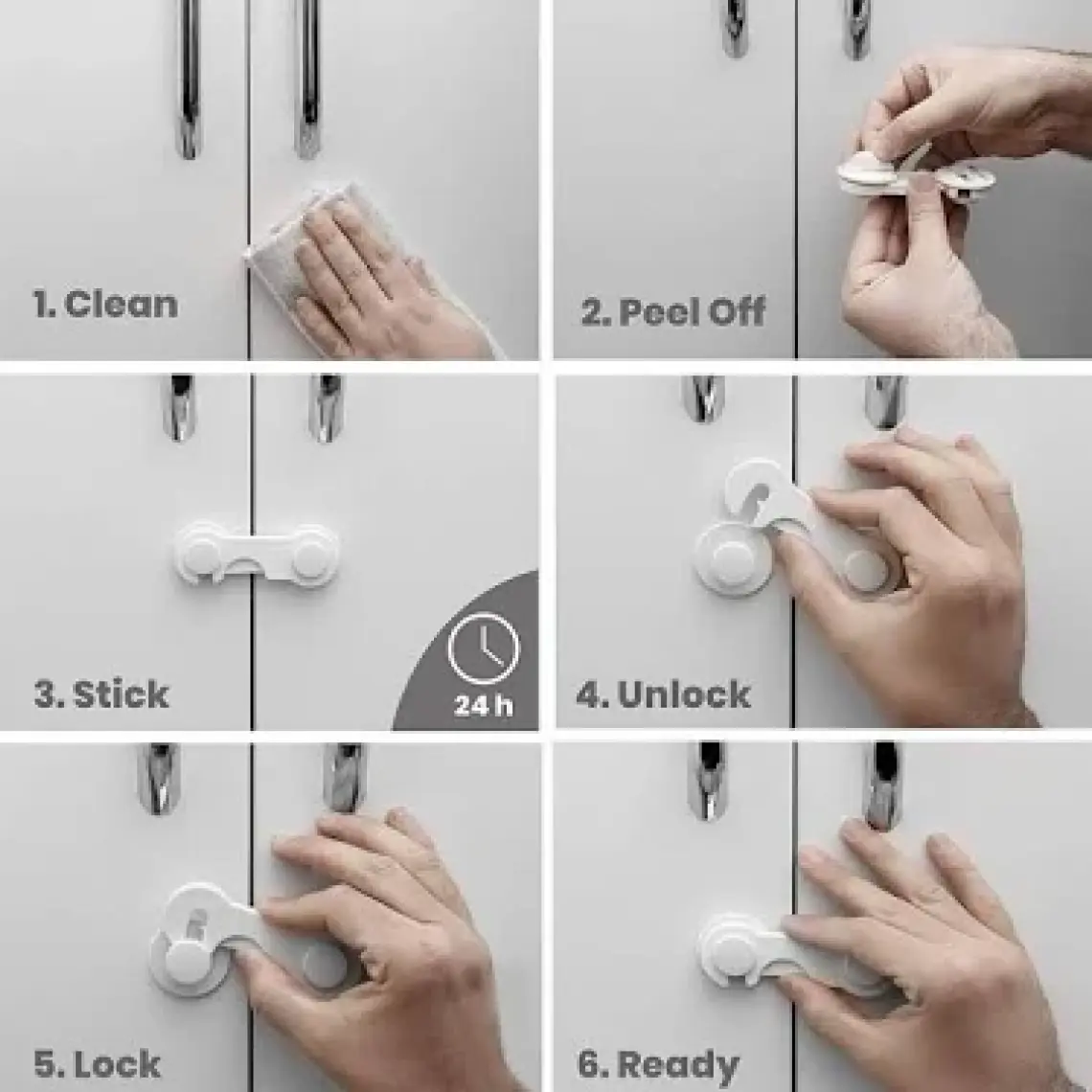 1. Clean

2. Peel Off

3. Stick

24 h

4. Unlock

5. Lock

6. Ready