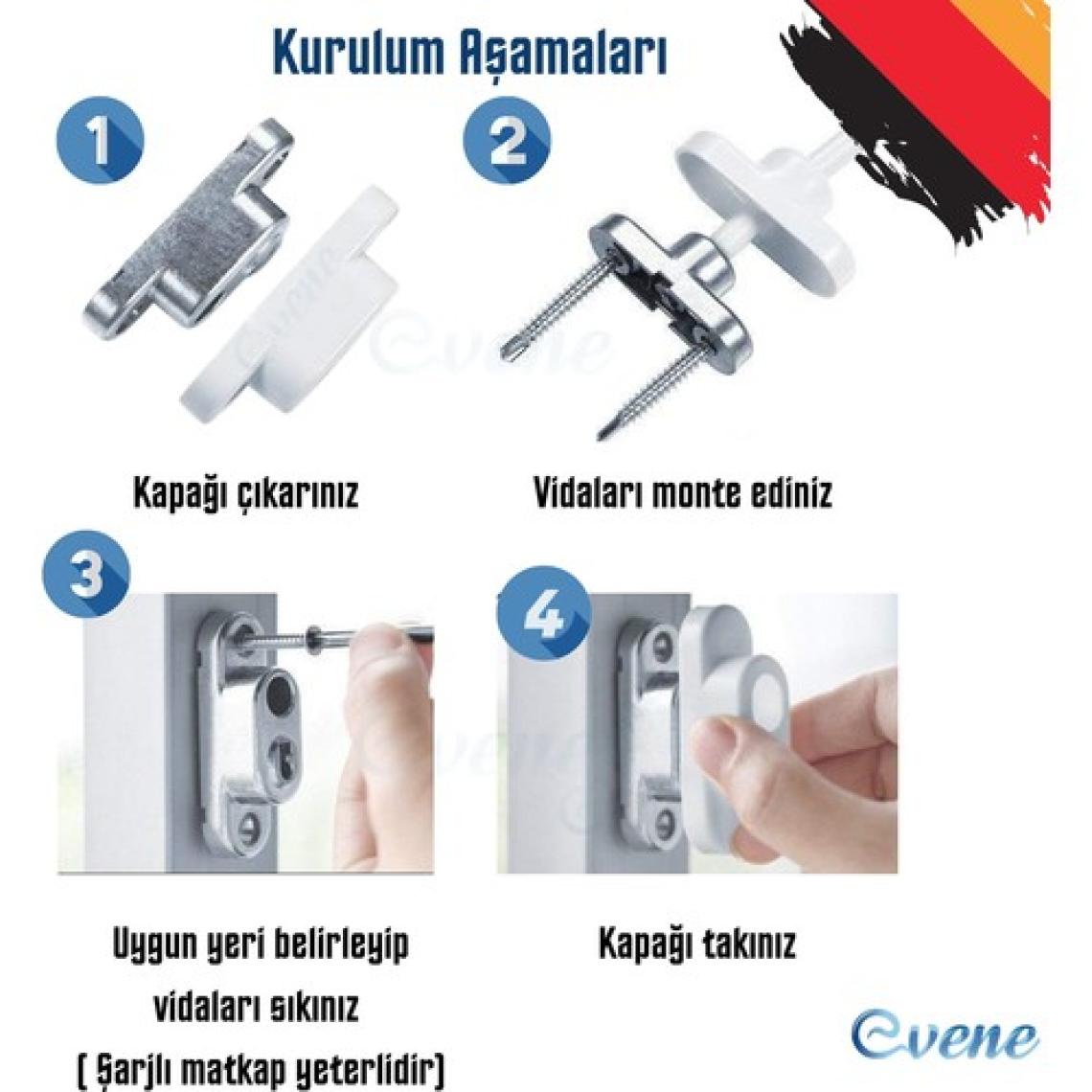 Kurulum Aşamaları

1

2

Evene

Kapağı çıkarınız

Vidaları monte ediniz

3

4

Evene

Uygun yeri belirleyip vidaları sıkınız ( Şarjlı matkap yeterlidir)

Kapağı takınız

Evene