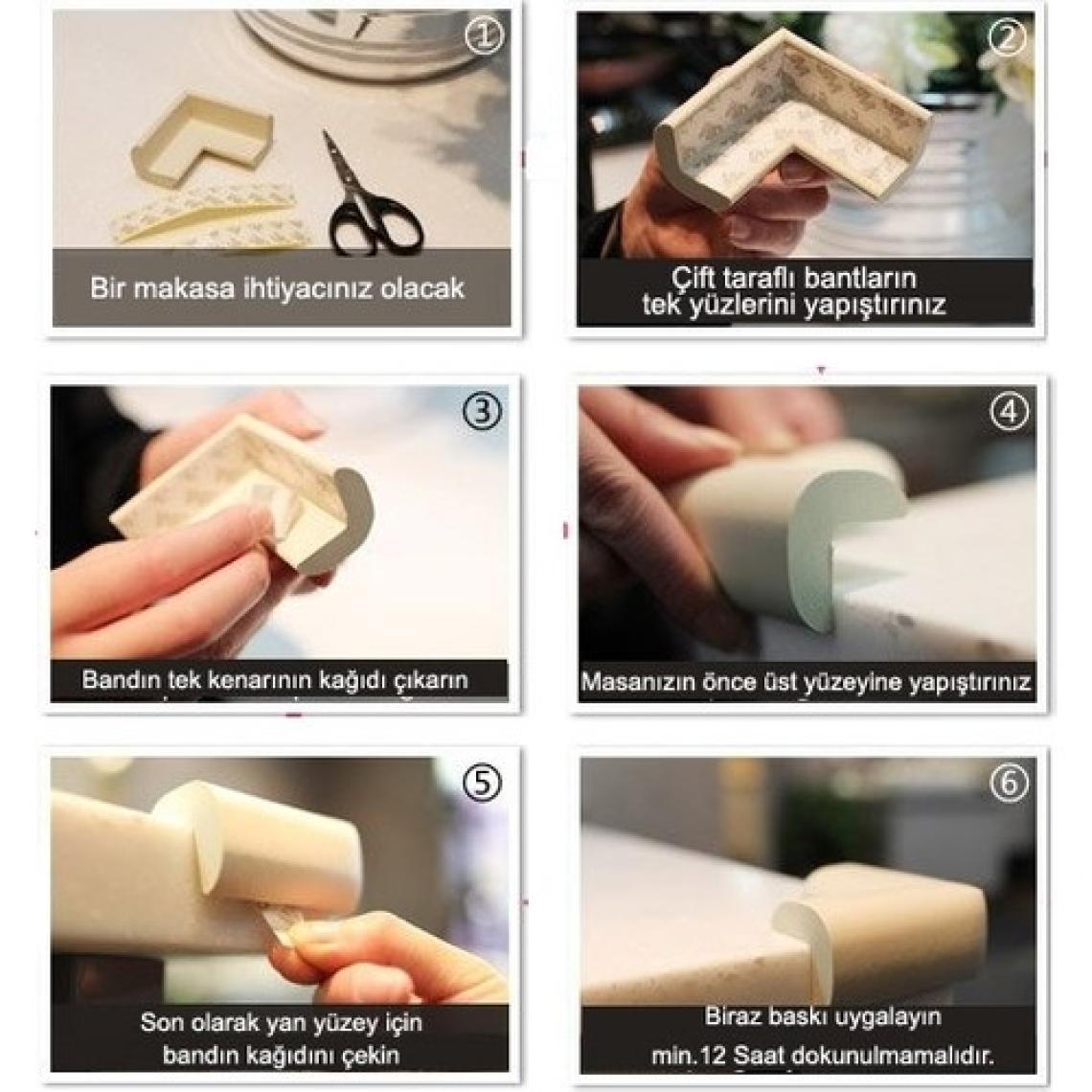 ①
Bir makasa ihtiyacınız olacak

②
Çift taraflı bantların tek yüzlerini yapıştırınız

③
Bandın tek kenarının kağıdı çıkarın

④
Masanızın önce üst yüzeyine yapıştırınız

⑤
Son olarak yan yüzey için bandın kağıdını çekin

⑥
Biraz baskı uygalayın min.12 Saat dokunulmamalıdır.