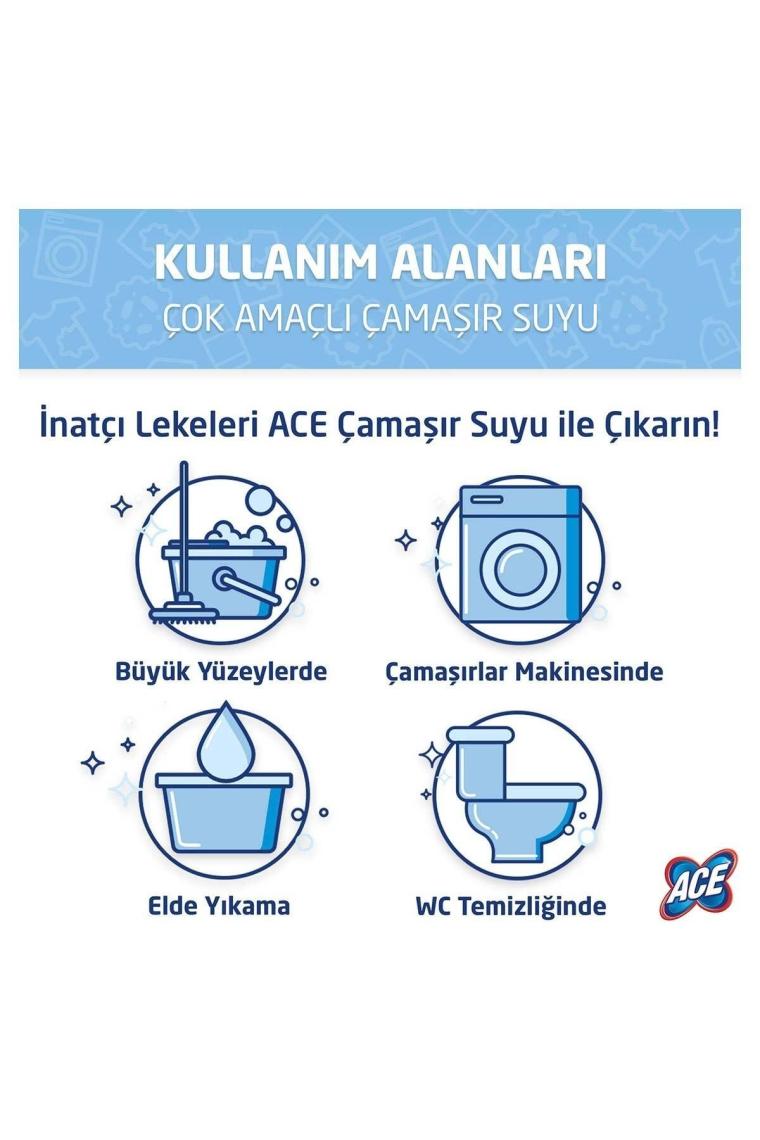 KULLANIM ALANLARI
ÇOK AMAÇLI ÇAMAŞIR SUYU

İnatçı Lekeleri ACE Çamaşır Suyu ile Çıkarın!

Büyük Yüzeylerde

Çamaşırlar Makinesinde

Elde Yıkama

WC Temizliğinde

ACE