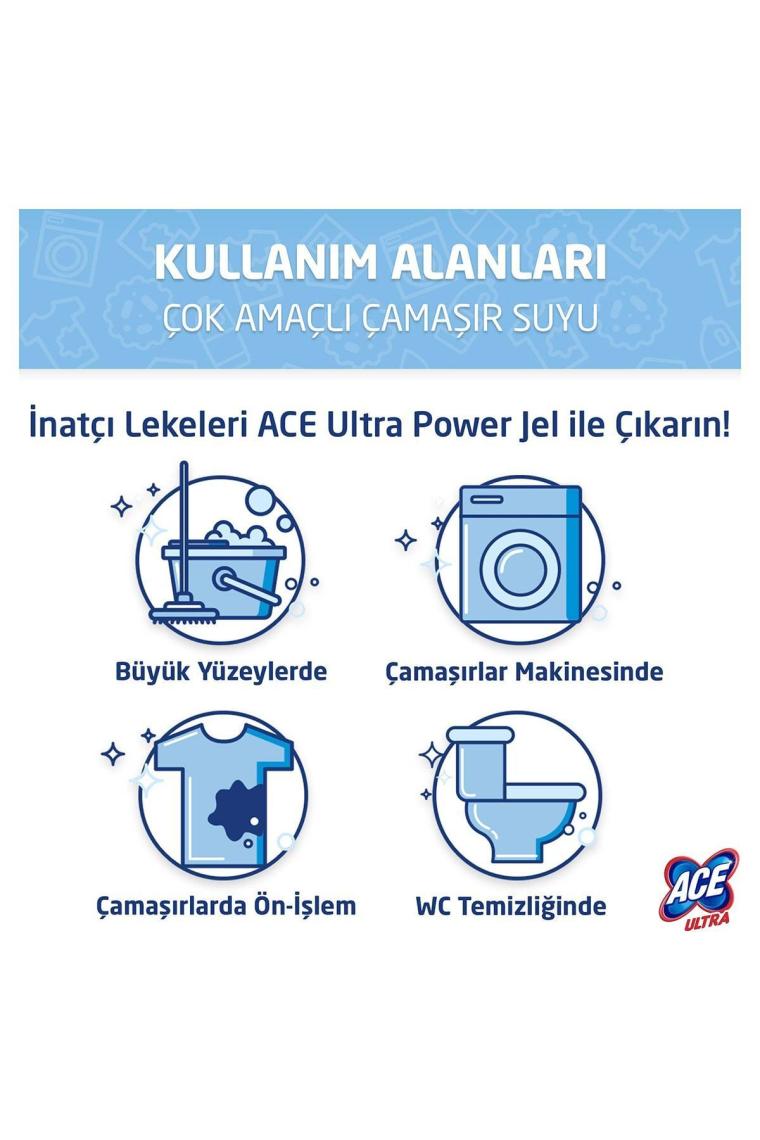 KULLANIM ALANLARI
ÇOK AMAÇLI ÇAMAŞIR SUYU

İnatçı Lekeleri ACE Ultra Power Jel ile Çıkarın!

Büyük Yüzeylerde

Çamaşırlar Makinesinde

Çamaşırlarda Ön-İşlem

WC Temizliğinde

ACE ULTRA