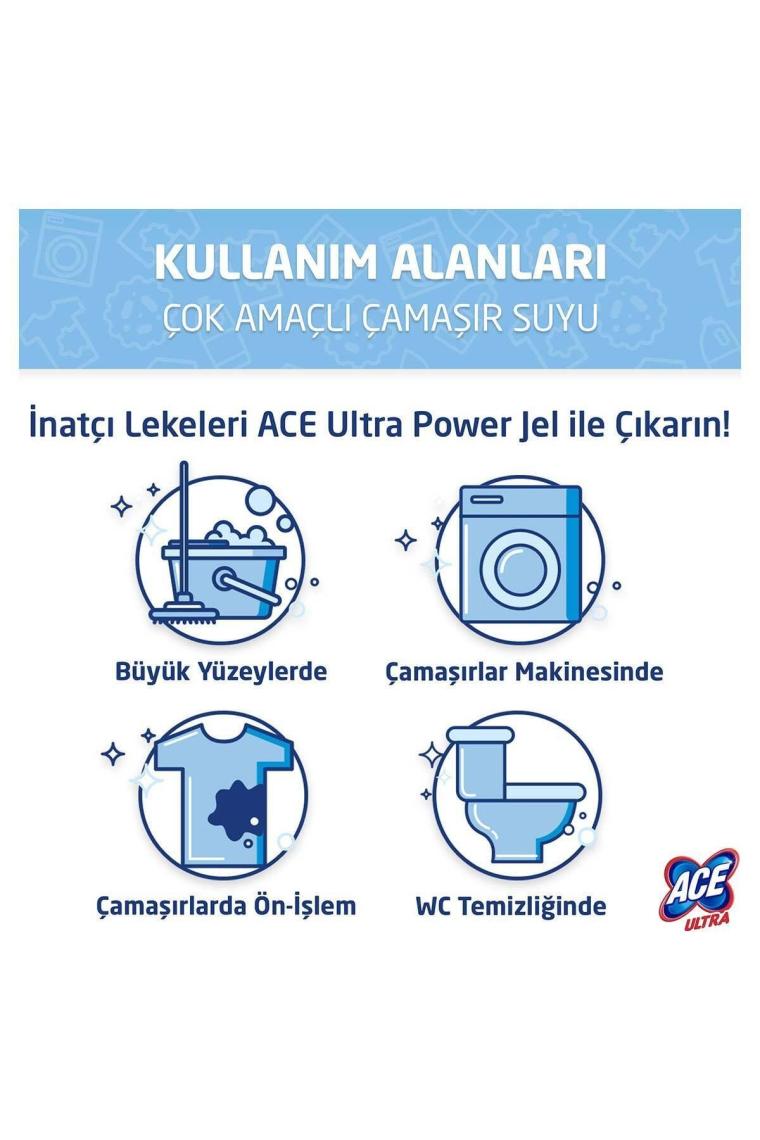 KULLANIM ALANLARI
ÇOK AMAÇLI ÇAMAŞIR SUYU

İnatçı Lekeleri ACE Ultra Power Jel ile Çıkarın!

Büyük Yüzeylerde

Çamaşırlar Makinesinde

Çamaşırlarda Ön-İşlem

WC Temizliğinde

ACE ULTRA