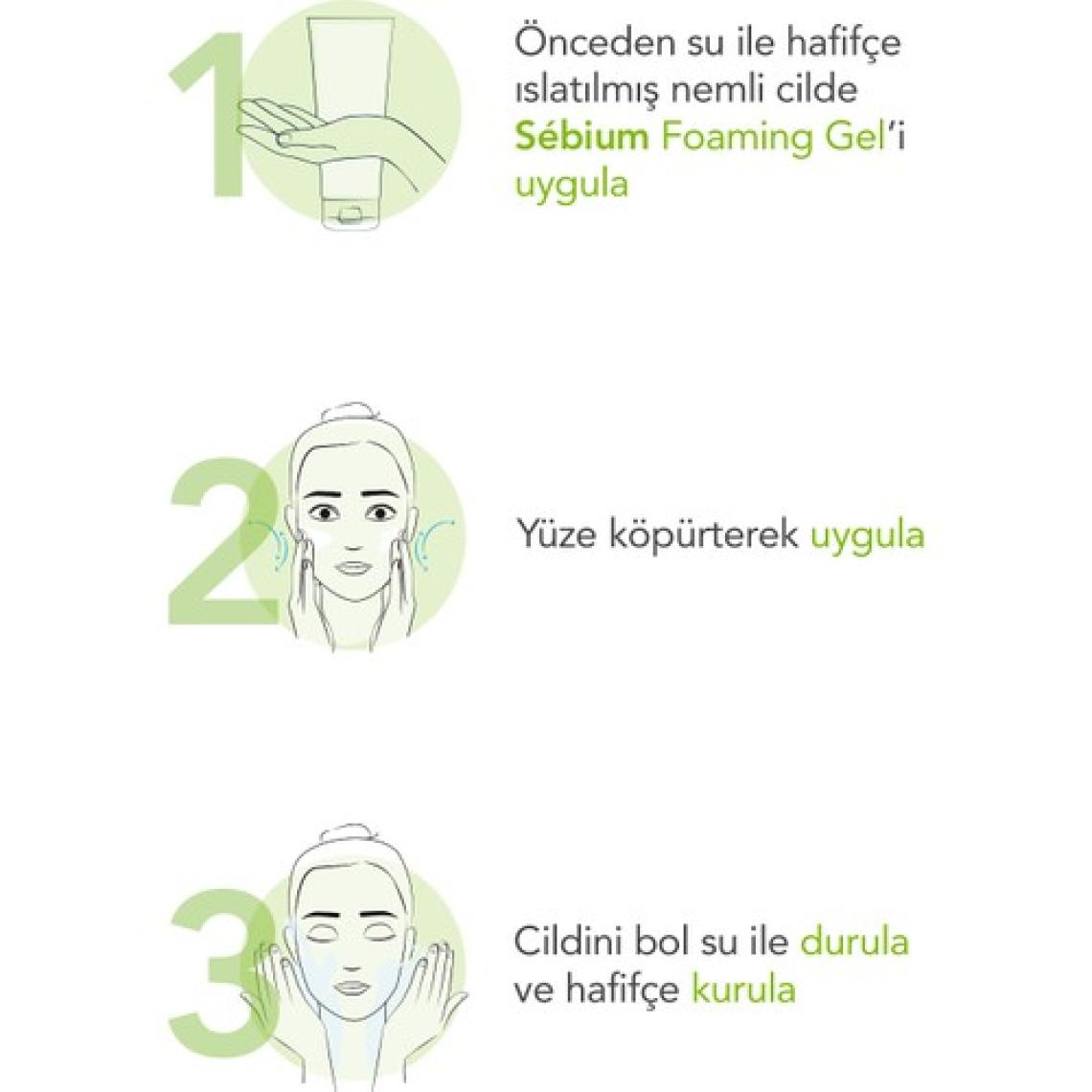 1

Önceden su ile hafifçe ıslatılmış nemli cilde Sébium Foaming Gel'i uygula

2

Yüze köpürterek uygula

3

Cildini bol su ile durula ve hafifçe kurula