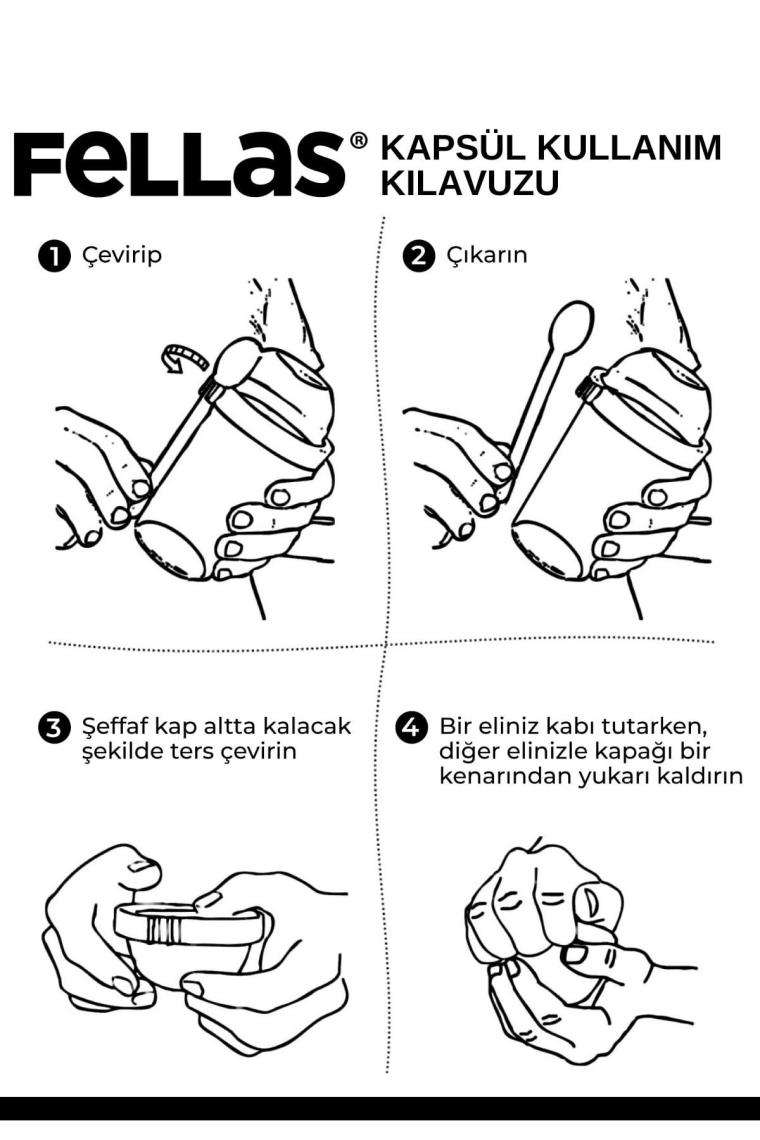 FeLLas® KAPSÜL KULLANIM KILAVUZU

1 Çevirip

2 Çıkarın

3 Şeffaf kap altta kalacak şekilde ters çevirin

4 Bir eliniz kabı tutarken, diğer elinizle kapağı bir kenarından yukarı kaldırın