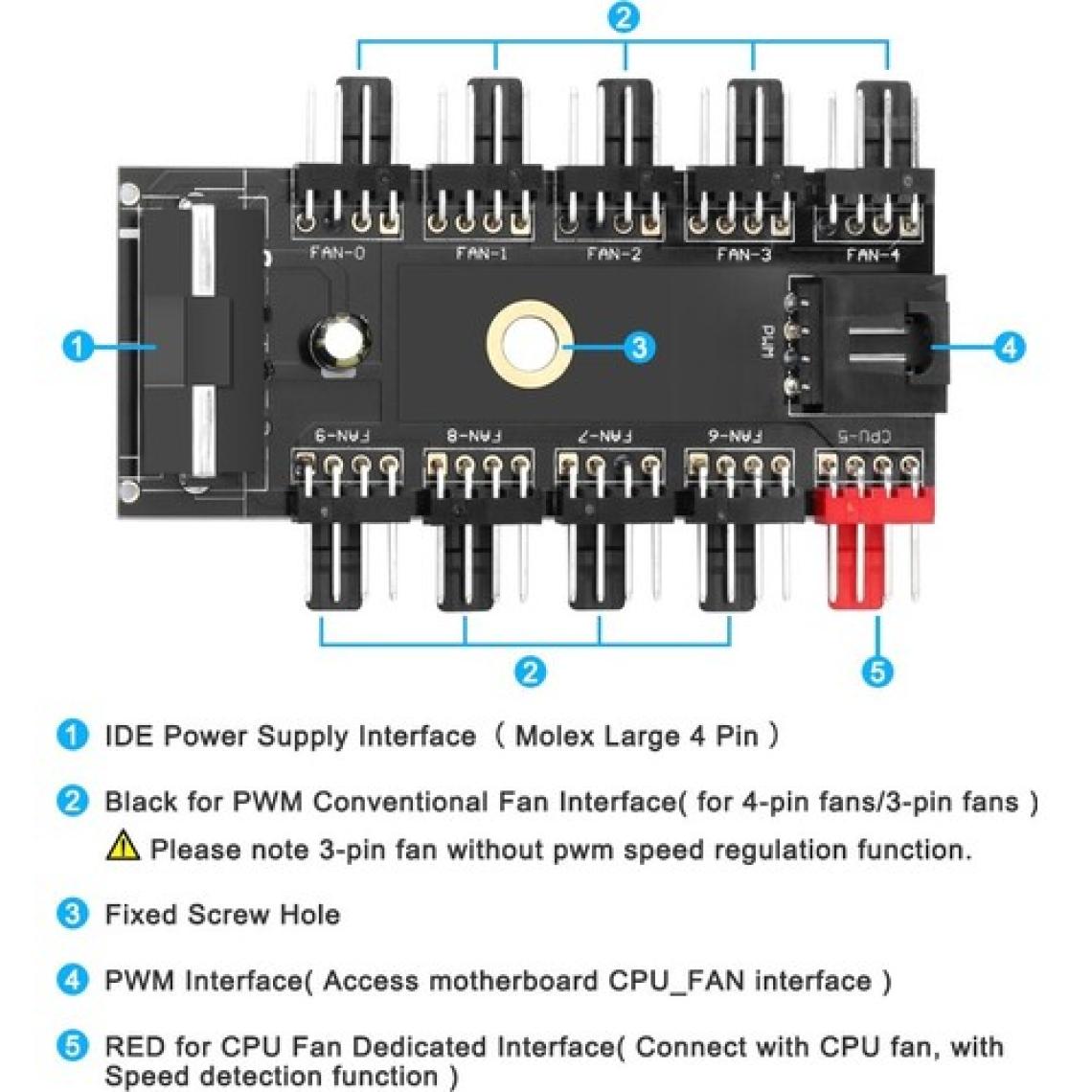 2

FAN-0 FAN-1 FAN-2 FAN-3 FAN-4

1

3

PWM

4

FAN-9 FAN-8 FAN-7 FAN-6 CPU-5

2

5

1 IDE Power Supply Interface （ Molex Large 4 Pin ）

2 Black for PWM Conventional Fan Interface( for 4-pin fans/3-pin fans )

Please note 3-pin fan without pwm speed regulation function.

3 Fixed Screw Hole

4 PWM Interface( Access motherboard CPU_FAN interface )

5 RED for CPU Fan Dedicated Interface( Connect with CPU fan, with Speed detection function )