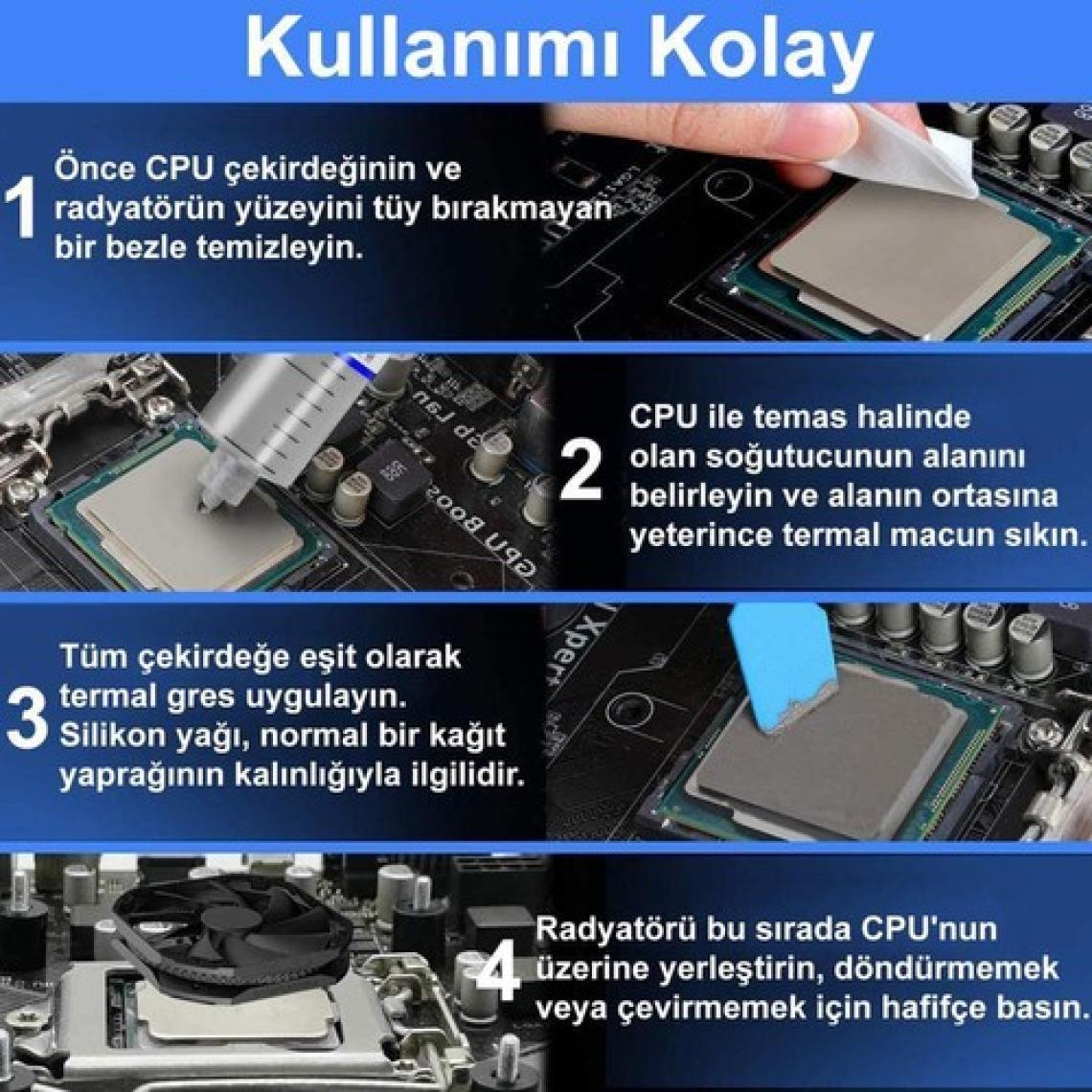 Kullanımı Kolay

1 Önce CPU çekirdeğinin ve radyatörün yüzeyini tüy bırakmayan bir bezle temizleyin.

2 CPU ile temas halinde olan soğutucunun alanını belirleyin ve alanın ortasına yeterince termal macun sıkın.

3 Tüm çekirdeğe eşit olarak termal gres uygulayın. Silikon yağı, normal bir kağıt yaprağının kalınlığıyla ilgilidir.

4 Radyatörü bu sırada CPU'nun üzerine yerleştirin, döndürmemek veya çevirmemek için hafifçe basın.