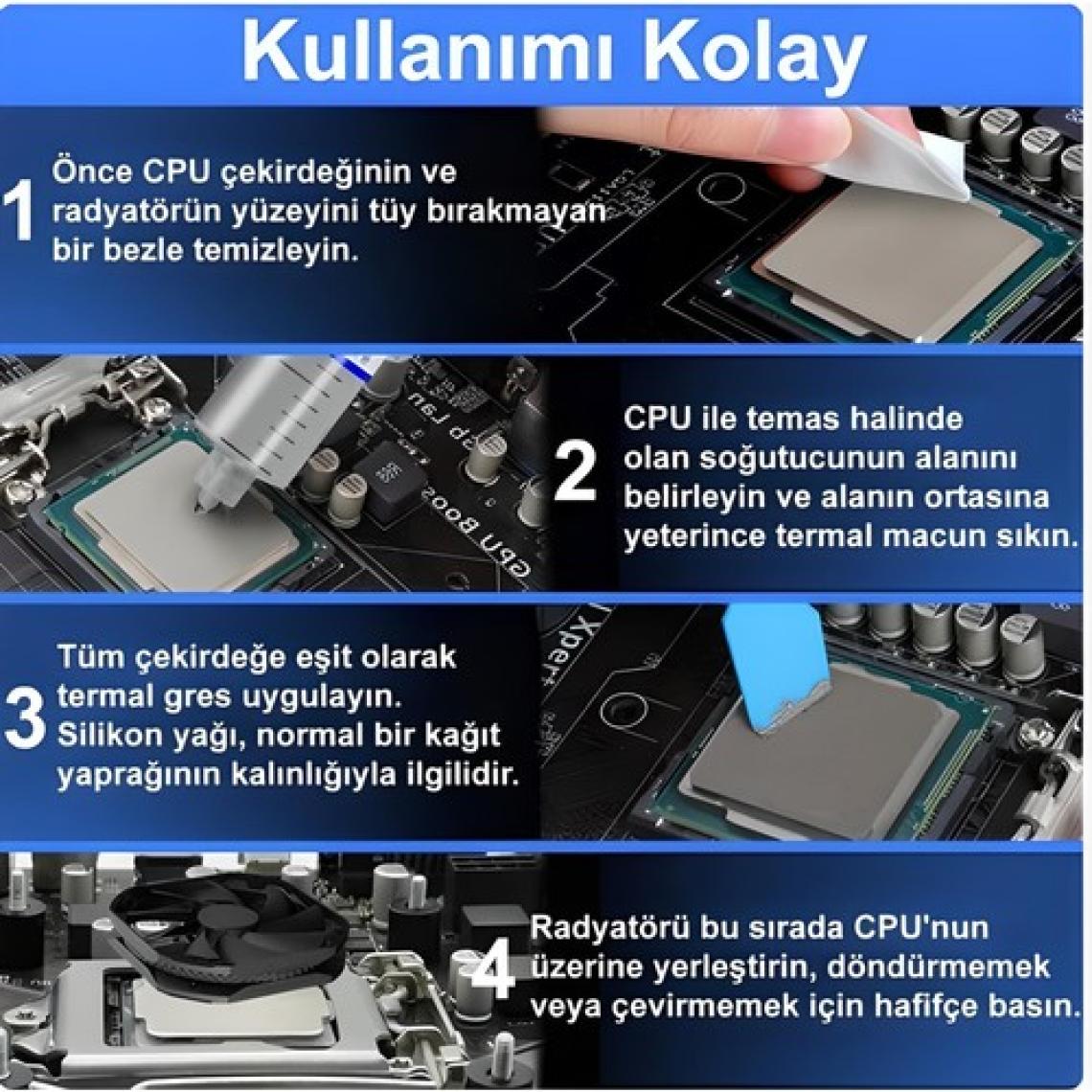 Kullanımı Kolay

1 Önce CPU çekirdeğinin ve radyatörün yüzeyini tüy bırakmayan bir bezle temizleyin.

2 CPU ile temas halinde olan soğutucunun alanını belirleyin ve alanın ortasına yeterince termal macun sıkın.

3 Tüm çekirdeğe eşit olarak termal gres uygulayın. Silikon yağı, normal bir kağıt yaprağının kalınlığıyla ilgilidir.

4 Radyatörü bu sırada CPU'nun üzerine yerleştirin, döndürmemek veya çevirmemek için hafifçe basın.