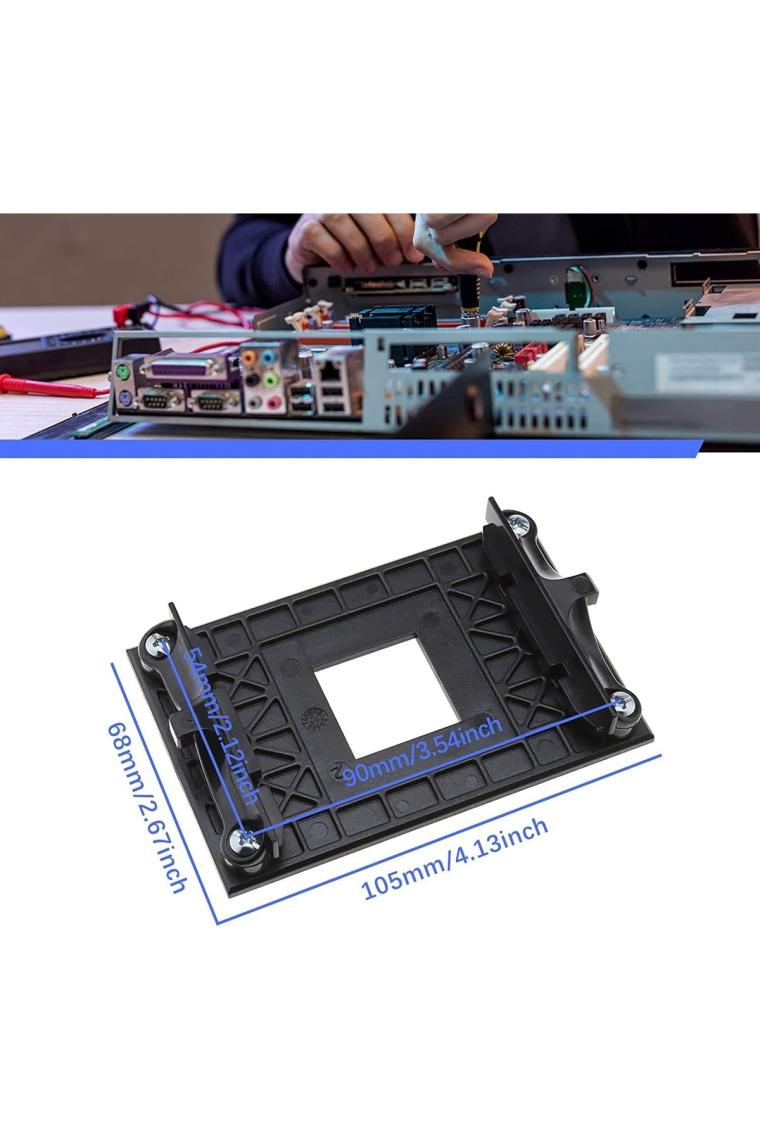 54mm/2.12inch
90mm/3.54inch
68mm/2.67inch
105mm/4.13inch