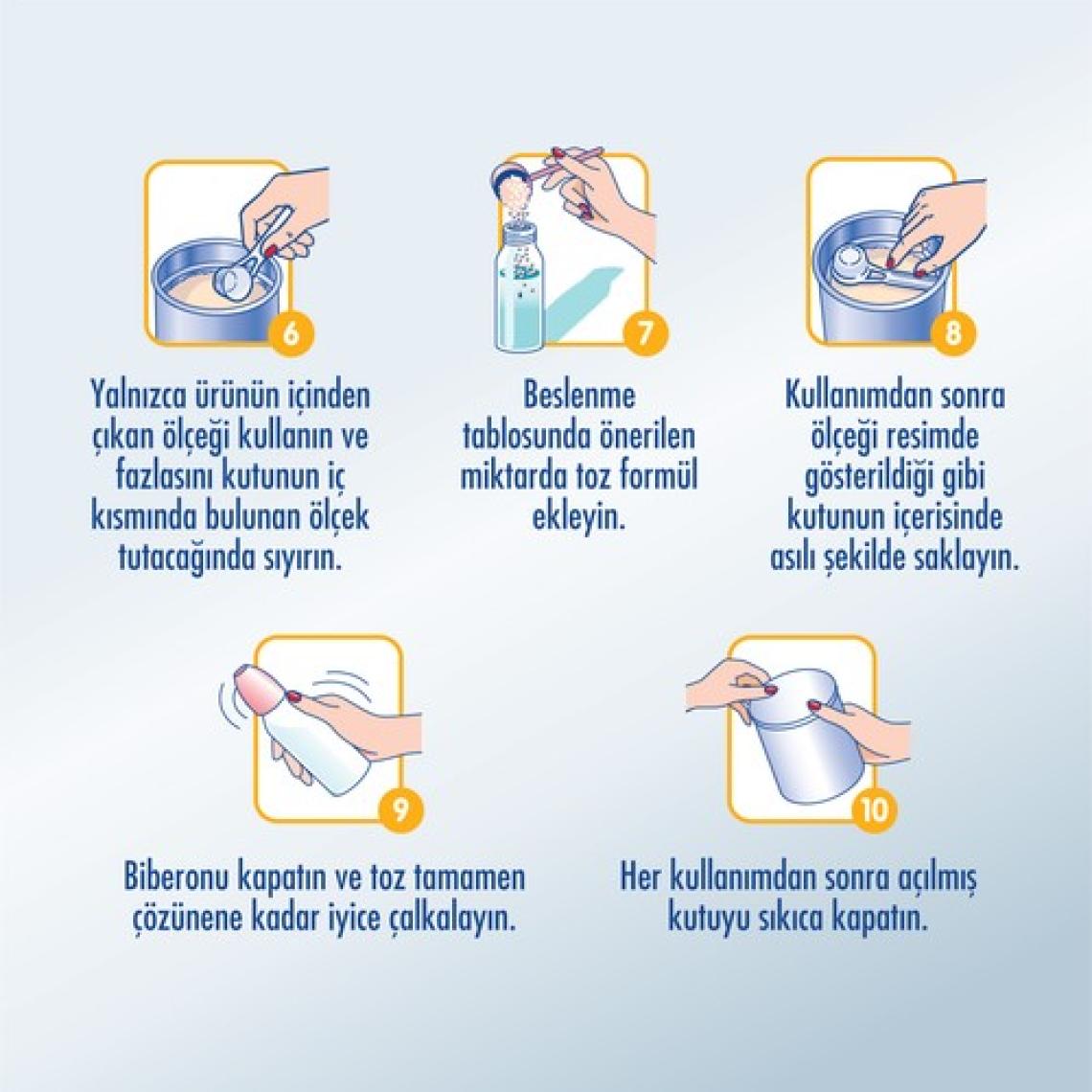 6

Yalnızca ürünün içinden çıkan ölçeği kullanın ve fazlasını kutunun iç kısmında bulunan ölçek tutacağında sıyırın.

7

Beslenme tablosunda önerilen miktarda toz formül ekleyin.

8

Kullanımdan sonra ölçeği resimde gösterildiği gibi kutunun içerisinde asılı şekilde saklayın.

9

Biberonu kapatın ve toz tamamen çözünene kadar iyice çalkalayın.

10

Her kullanımdan sonra açılmış kutuyu sıkıca kapatın.