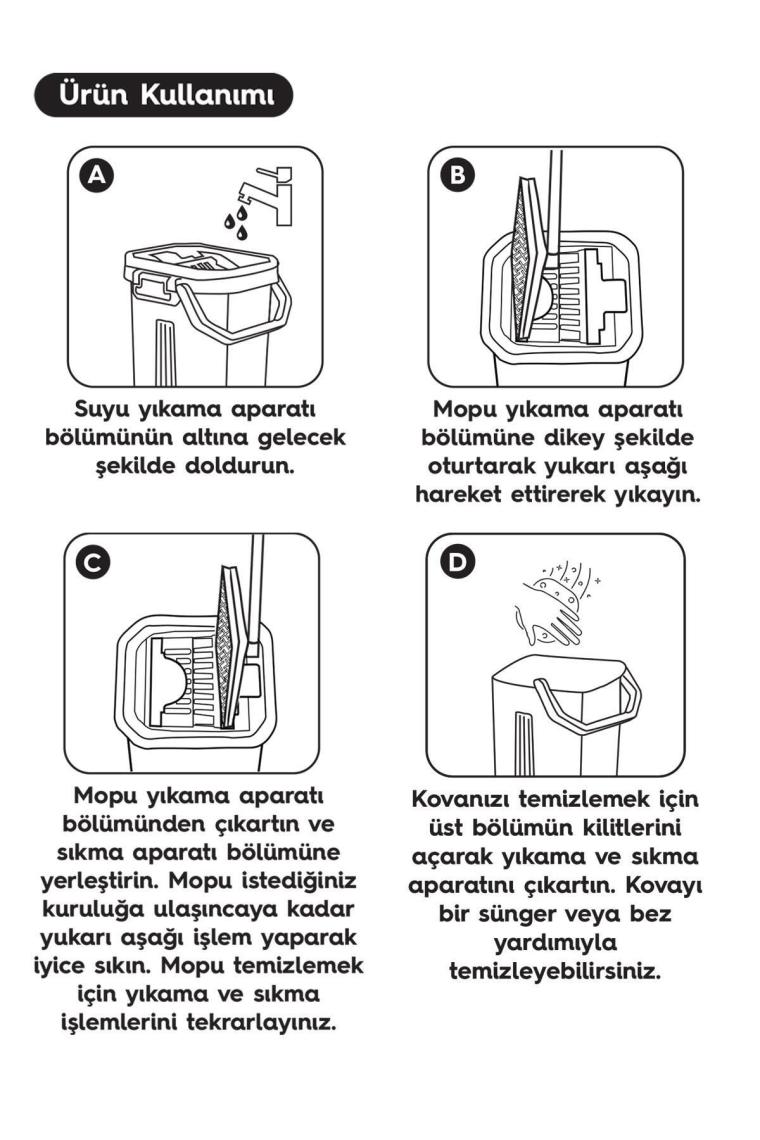 Ürün Kullanımı

A

Suyu yıkama aparatı bölümünün altına gelecek şekilde doldurun.

B

Mopu yıkama aparatı bölümüne dikey şekilde oturtarak yukarı aşağı hareket ettirerek yıkayın.

C

Mopu yıkama aparatı bölümünden çıkartın ve sıkma aparatı bölümüne yerleştirin. Mopu istediğiniz kuruluğa ulaşıncaya kadar yukarı aşağı işlem yaparak iyice sıkın. Mopu temizlemek için yıkama ve sıkma işlemlerini tekrarlayınız.

D

Kovanızı temizlemek için üst bölümün kilitlerini açarak yıkama ve sıkma aparatını çıkartın. Kovayı bir sünger veya bez yardımıyla temizleyebilirsiniz.