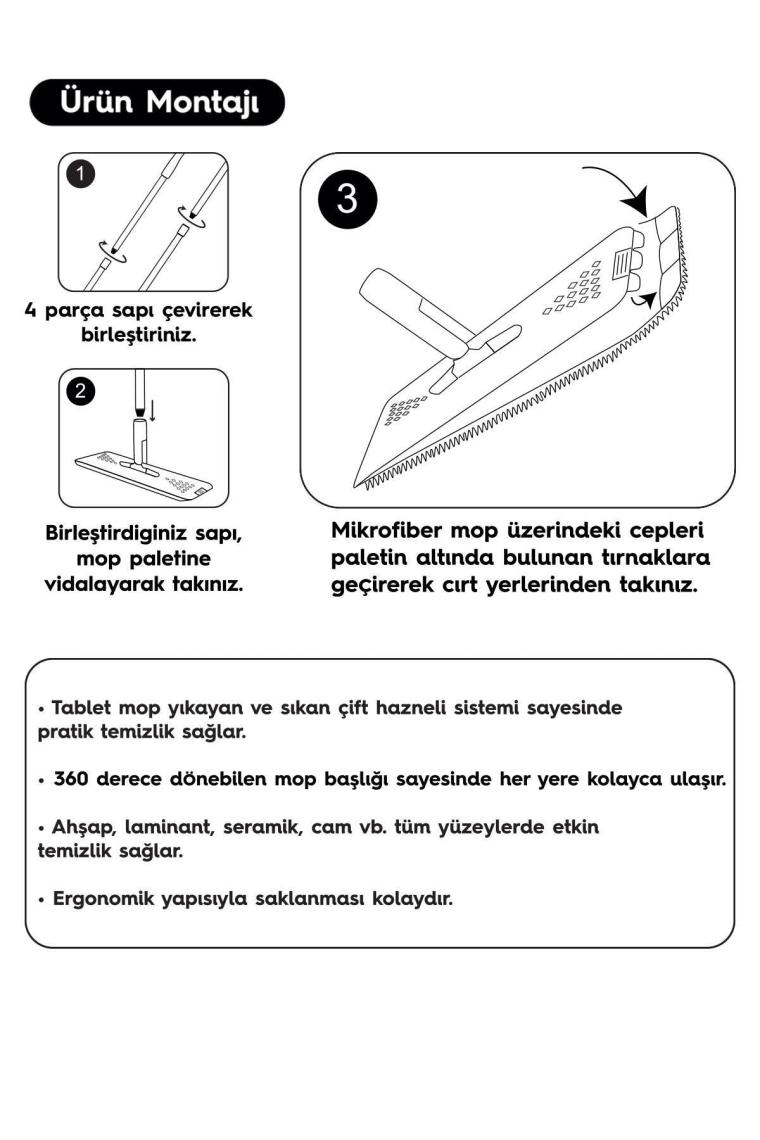 Ürün Montajı

1

4 parça sapı çevirerek birleştiriniz.

2

Birleştirdiginiz sapı, mop paletine vidalayarak takınız.

3

Mikrofiber mop üzerindeki cepleri paletin altında bulunan tırnaklara geçirerek cırt yerlerinden takınız.

• Tablet mop yıkayan ve sıkan çift hazneli sistemi sayesinde pratik temizlik sağlar.

• 360 derece dönebilen mop başlığı sayesinde her yere kolayca ulaşır.

• Ahşap, laminant, seramik, cam vb. tüm yüzeylerde etkin temizlik sağlar.

• Ergonomik yapısıyla saklanması kolaydır.