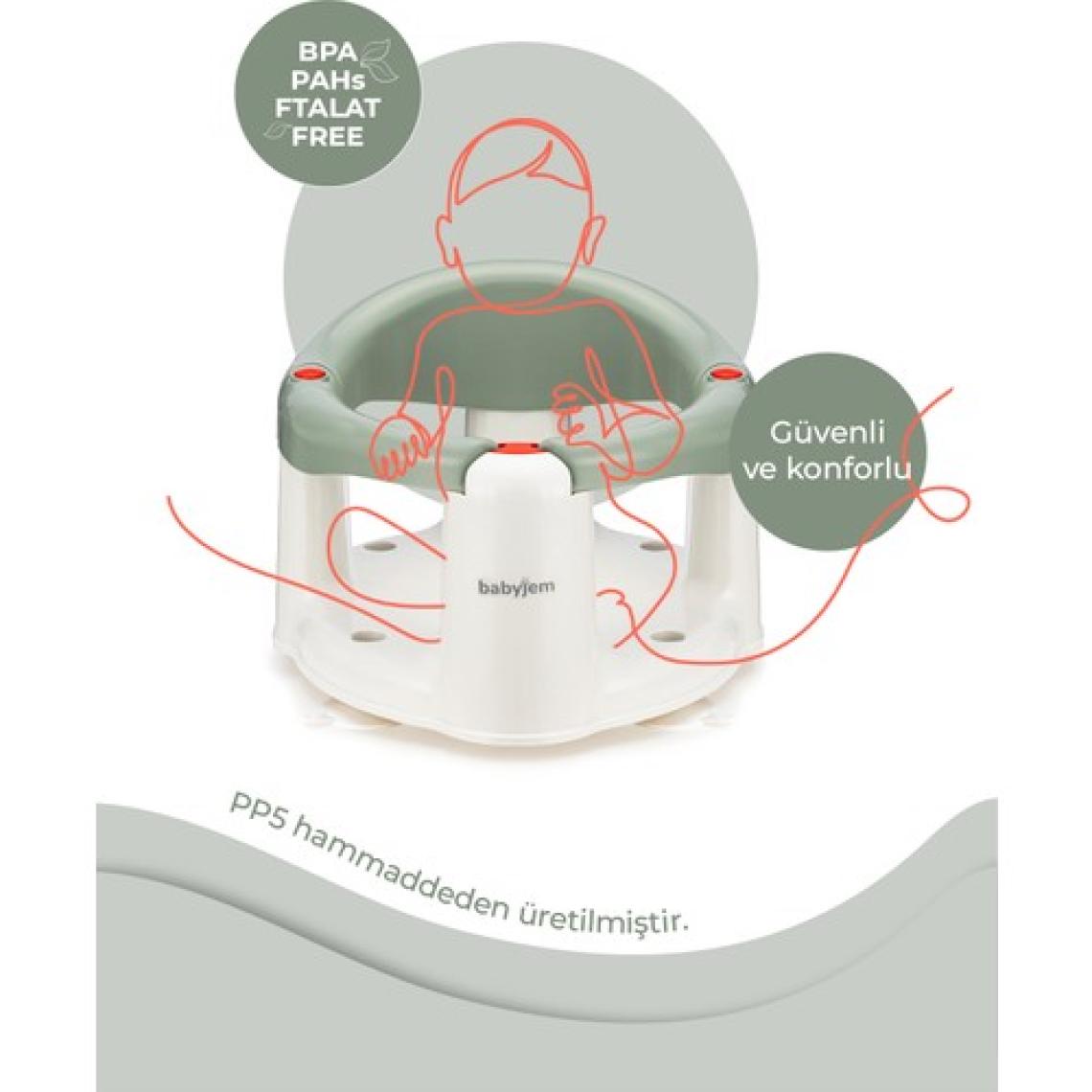 BPA
PAHs
FTALAT
FREE

Güvenli
ve konforlu

babyjem

PP5 hammaddeden üretilmiştir.