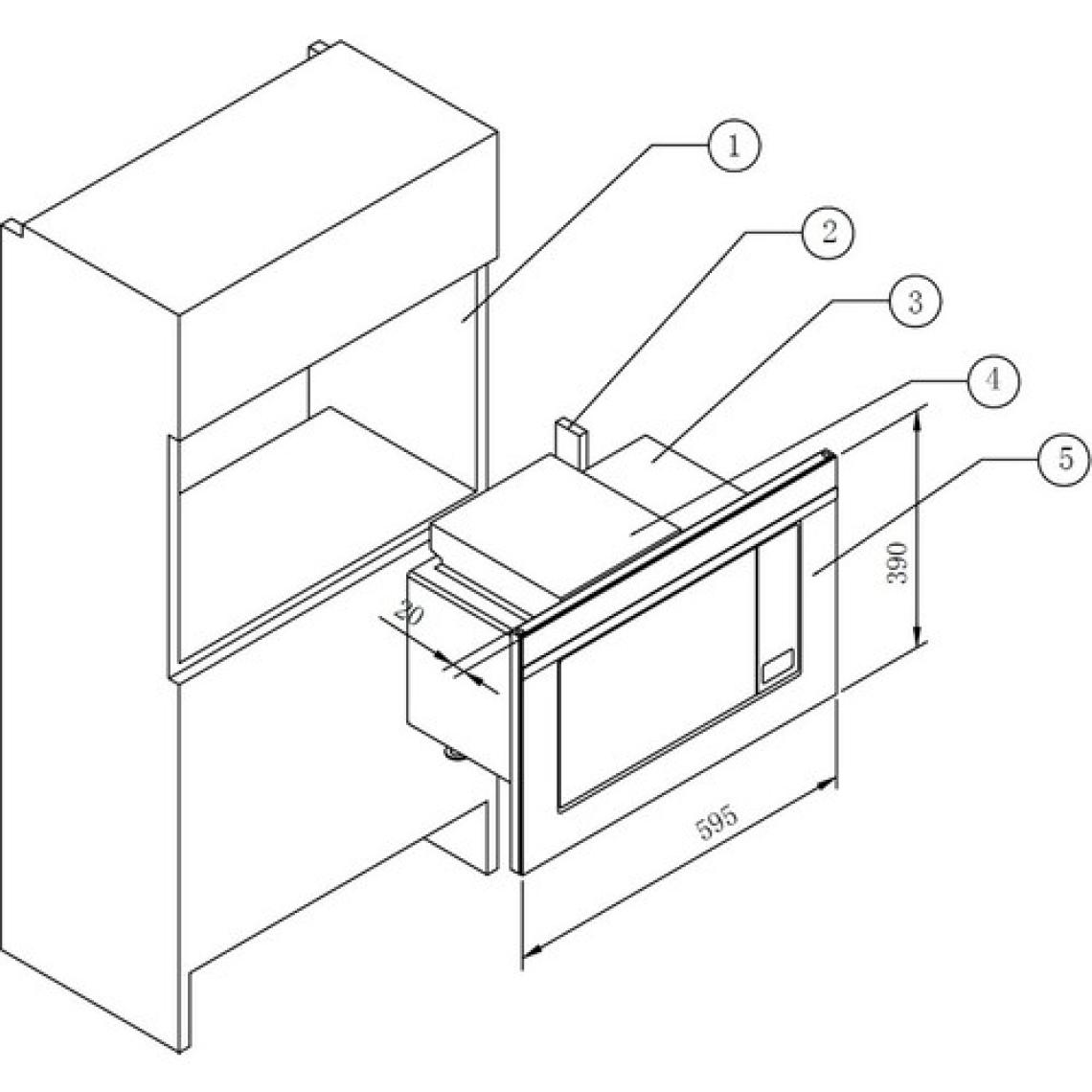 1
2
3
4
5
390
20
595