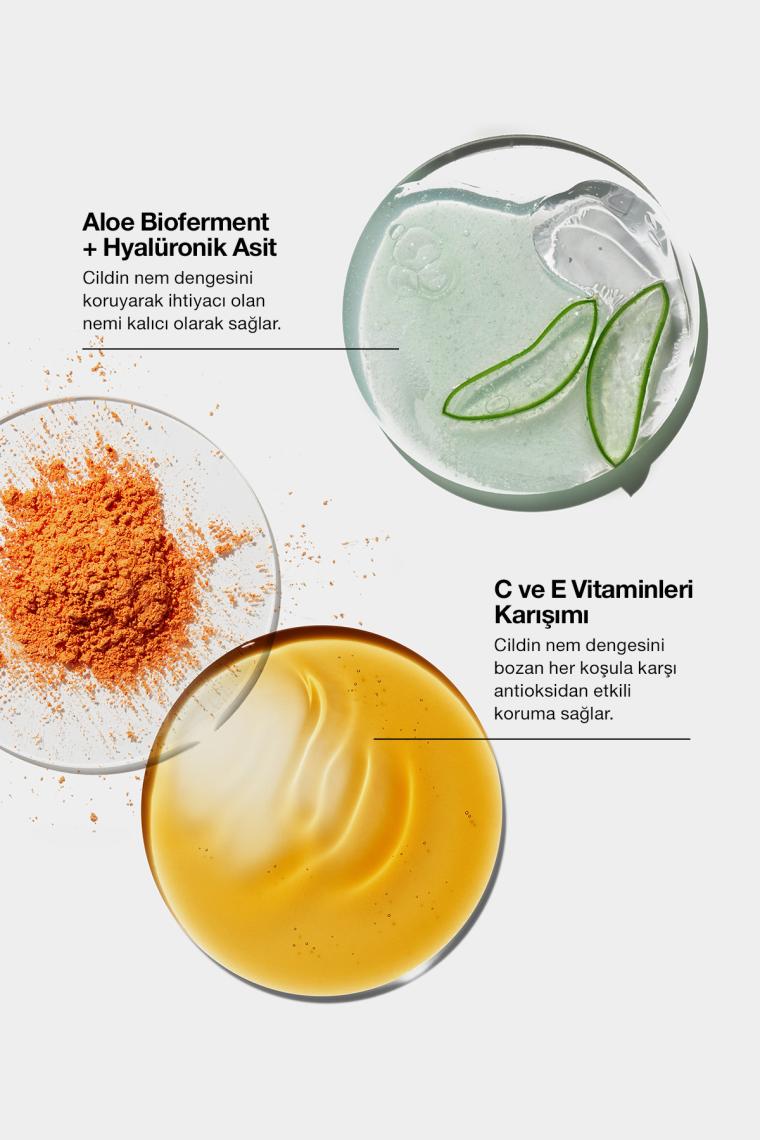 Aloe Bioferment + Hyalüronik Asit

Cildin nem dengesini koruyarak ihtiyacı olan nemi kalıcı olarak sağlar.

C ve E Vitaminleri Karışımı

Cildin nem dengesini bozan her koşula karşı antioksidan etkili koruma sağlar.