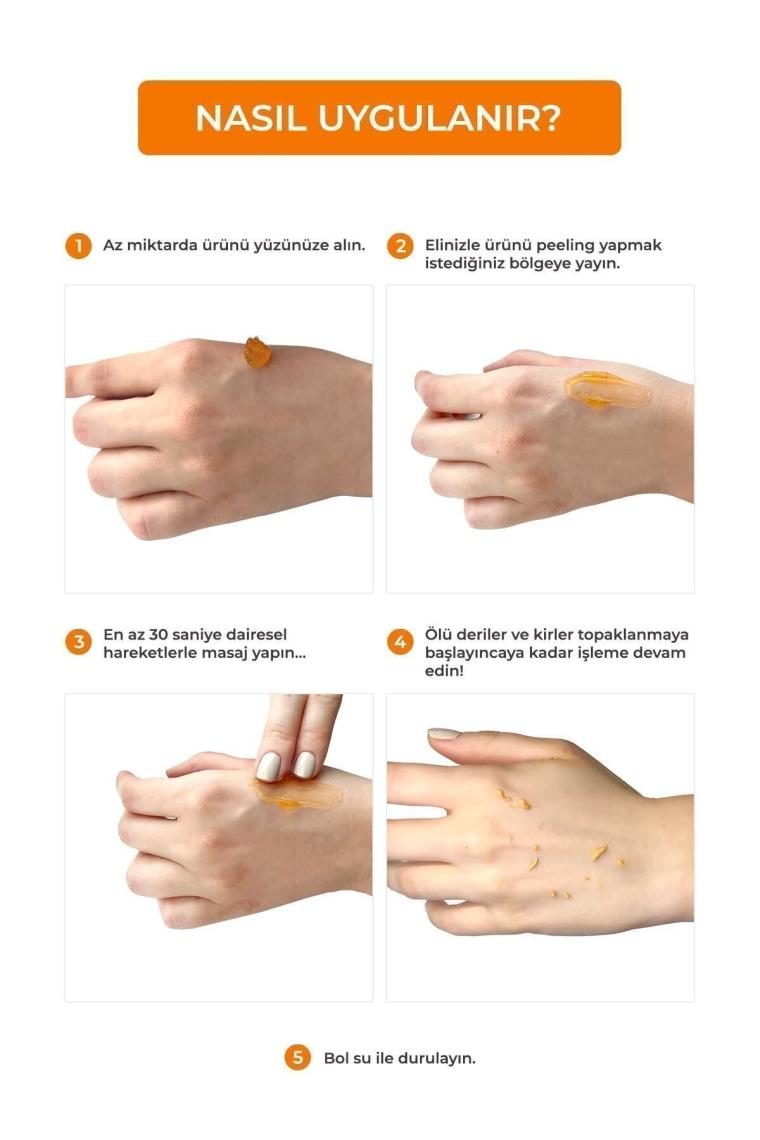 NASIL UYGULANIR?

1 Az miktarda ürünü yüzünüze alın.

2 Elinizle ürünü peeling yapmak istediğiniz bölgeye yayın.

3 En az 30 saniye dairesel hareketlerle masaj yapın...

4 Ölü deriler ve kirler topaklanmaya başlayıncaya kadar işleme devam edin!

5 Bol su ile durulayın.