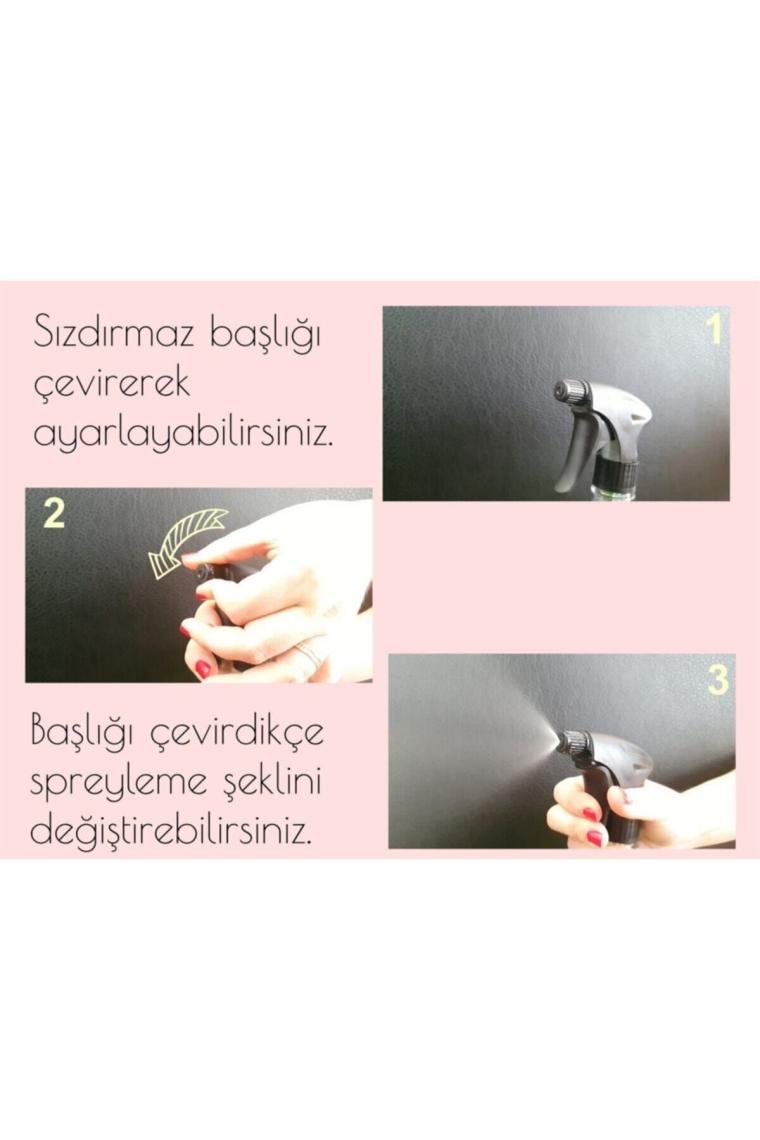 Sızdırmaz başlığı çevirerek ayarlayabilirsiniz.

1

2

Başlığı çevirdikçe spreyleme şeklini değiştirebilirsiniz.

3