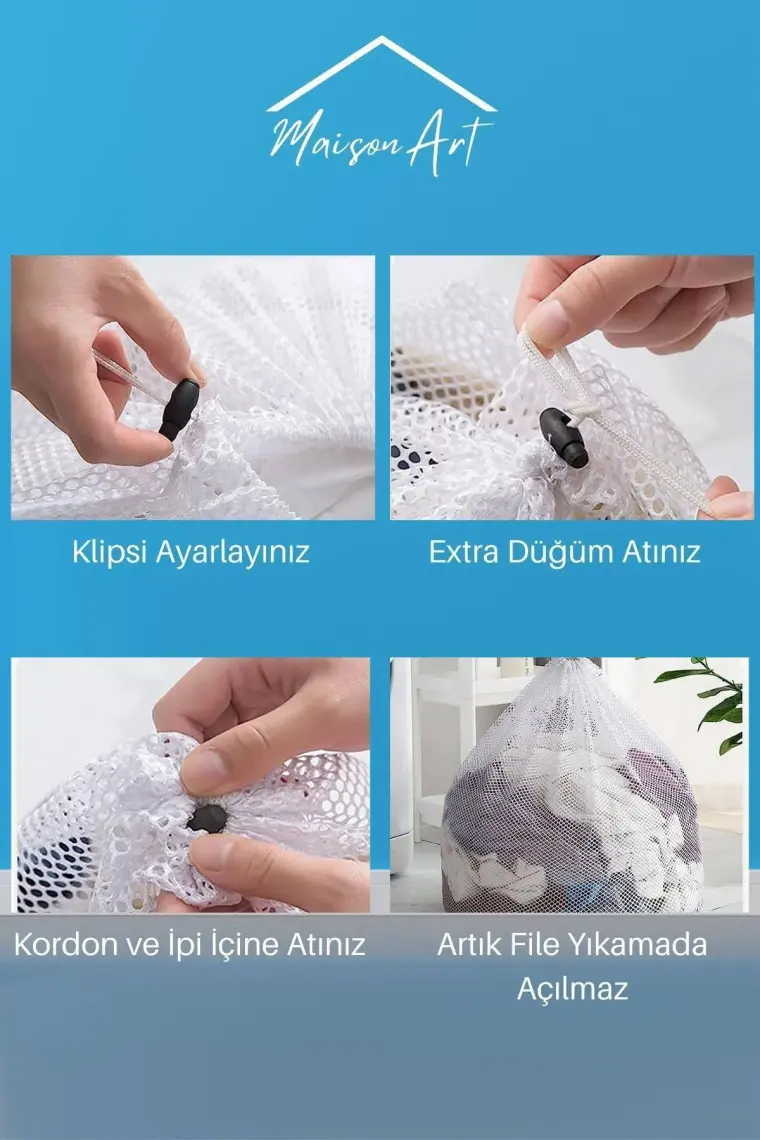 Maison Art

Klipsi Ayarlayınız

Extra Düğüm Atınız

Kordon ve İpi İçine Atınız

Artık File Yıkamada Açılmaz