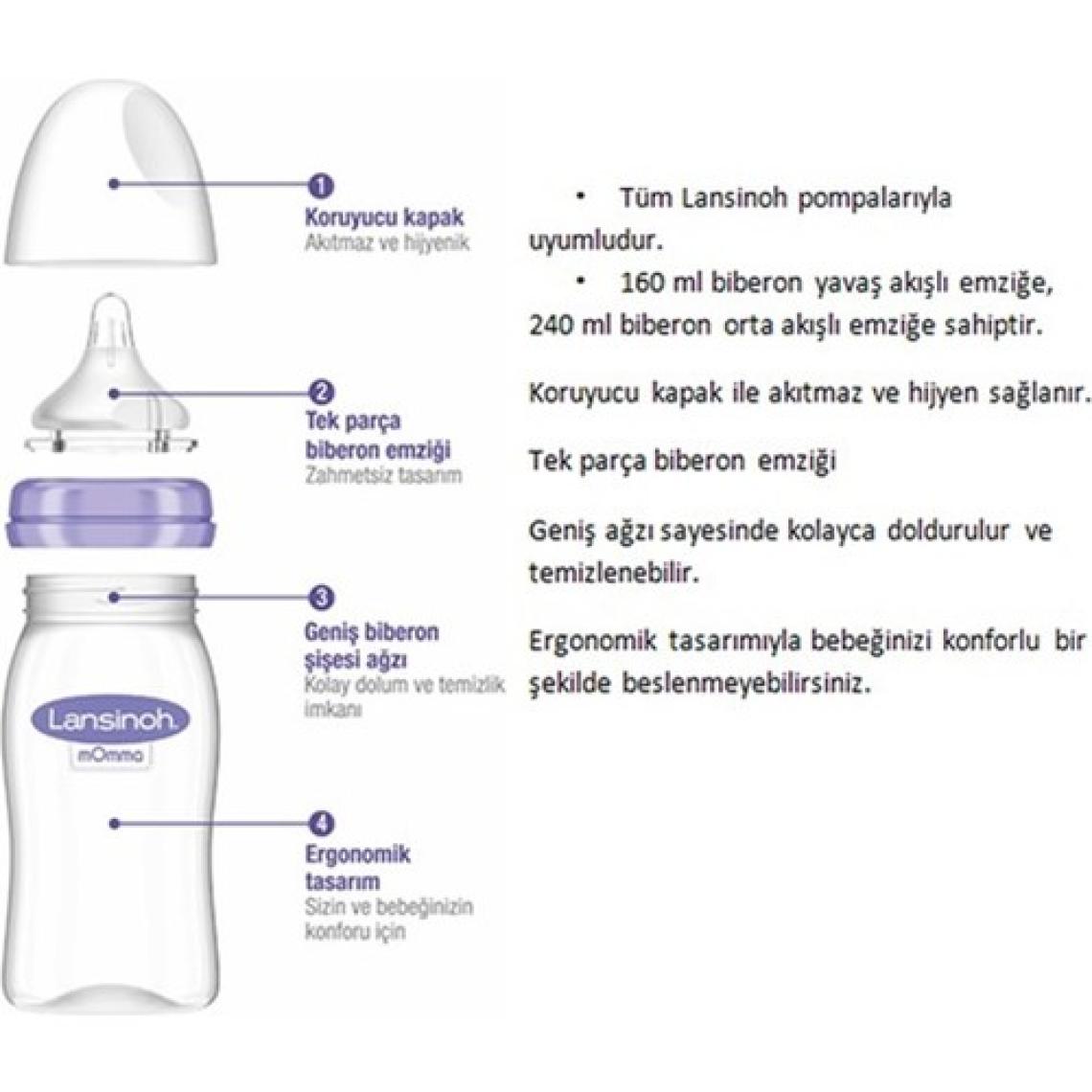 1
Koruyucu kapak
Akıtmaz ve hijyenik

2
Tek parça biberon emziği
Zahmetsiz tasarım

3
Geniş biberon şişesi ağzı
Kolay dolum ve temizlik imkanı

Lansinoh
mOmma

4
Ergonomik tasarım
Sizin ve bebeğinizin konforu için

• Tüm Lansinoh pompalarıyla uyumludur.
• 160 ml biberon yavaş akışlı emziğe, 240 ml biberon orta akışlı emziğe sahiptir.

Koruyucu kapak ile akıtmaz ve hijyen sağlanır.

Tek parça biberon emziği

Geniş ağzı sayesinde kolayca doldurulur ve temizlenebilir.

Ergonomik tasarımıyla bebeğinizi konforlu bir şekilde beslenmeyebilirsiniz.